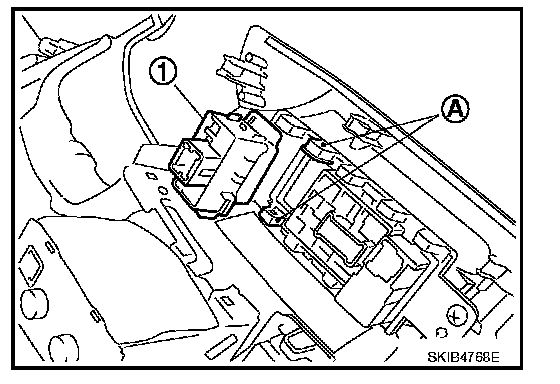 1
A
SKIB4768E