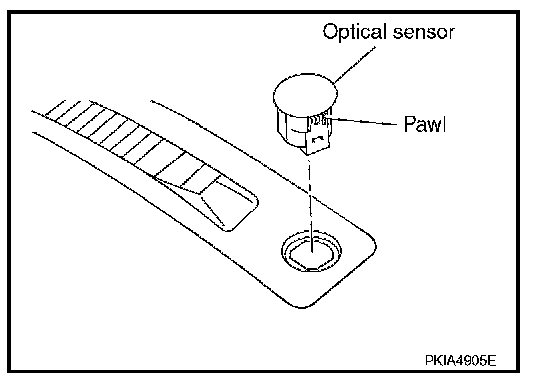 Optical sensor

Pawl

PKIA4905E