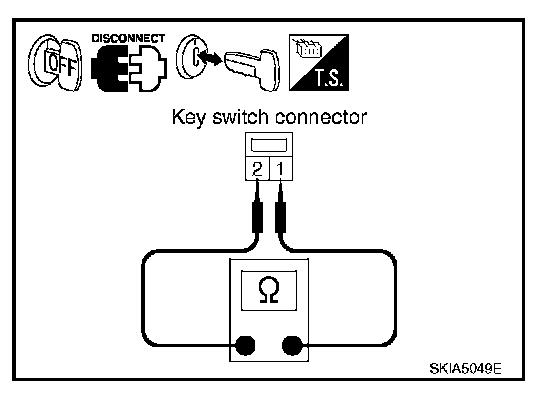 OFF DISCONNECT T.S.

Key switch connector

2 1

Ω

SKIA5049E