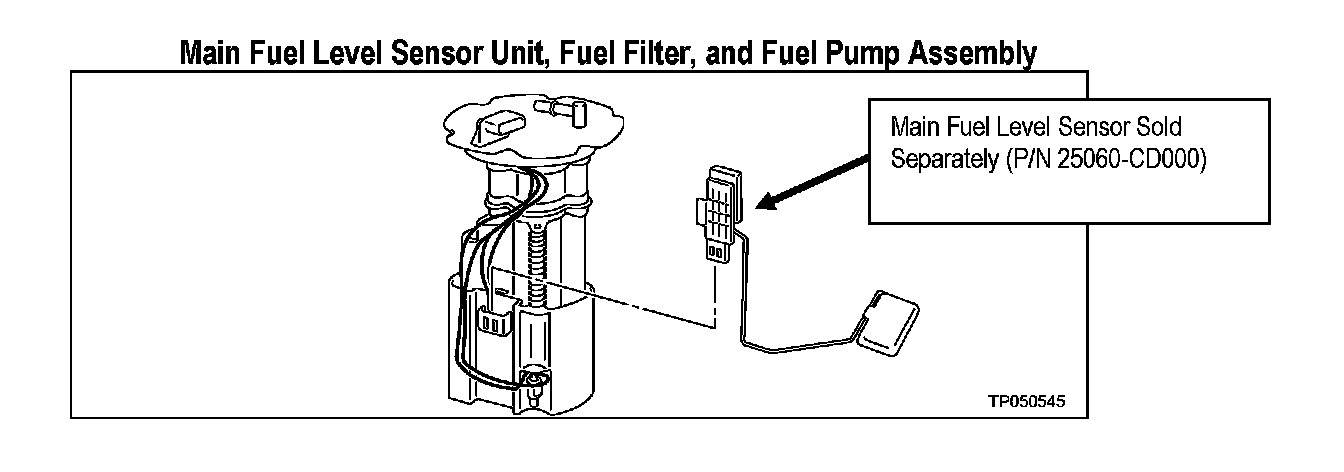 Main Fuel Level Sensor Unit, Fuel Filter, and Fuel Pump Assembly

Main Fuel Level Sensor Sold Separately (P/N 25060-CD000)

TP050545