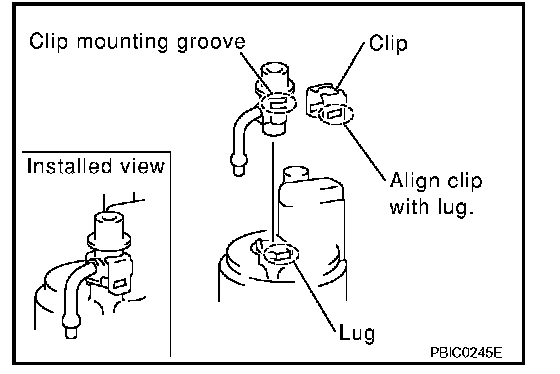 Clip mounting groove

Clip

Installed view

Align clip with lug.

Lug

PBIC0245E