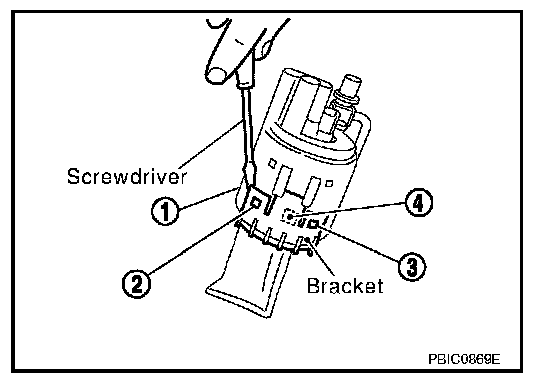 Screwdriver
1
4
2
3
Bracket
PBIC0869E