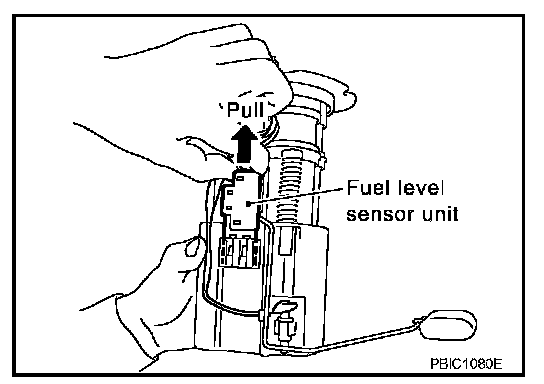 Pull

Fuel level sensor unit

PBIC1080E