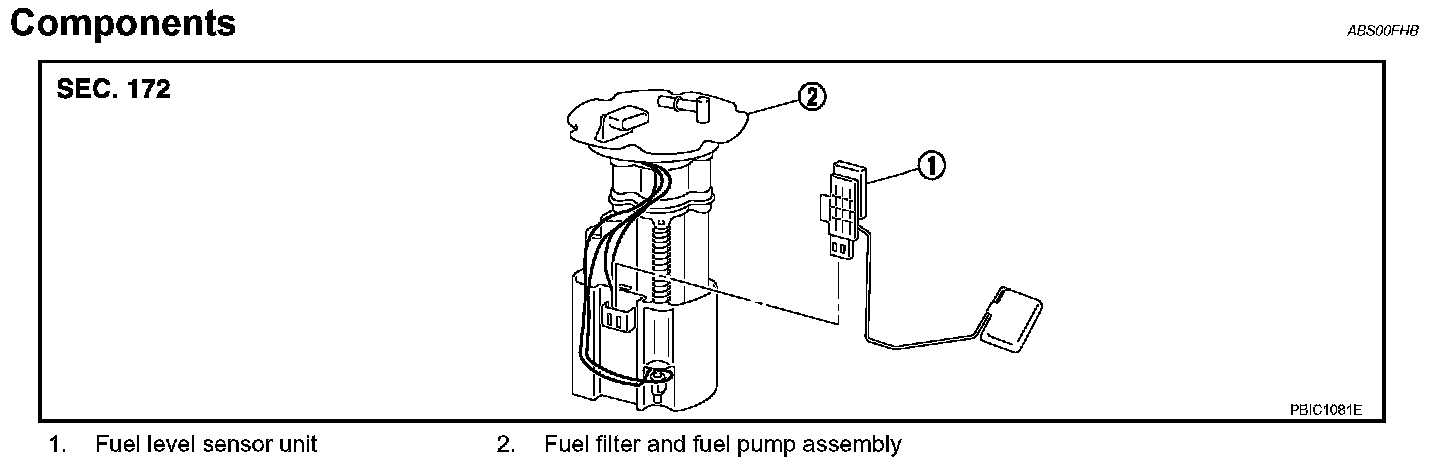 Components

ABS00FHB

SEC. 172

2

1

PBIC1081E

1. Fuel level sensor unit
2. Fuel filter and fuel pump assembly