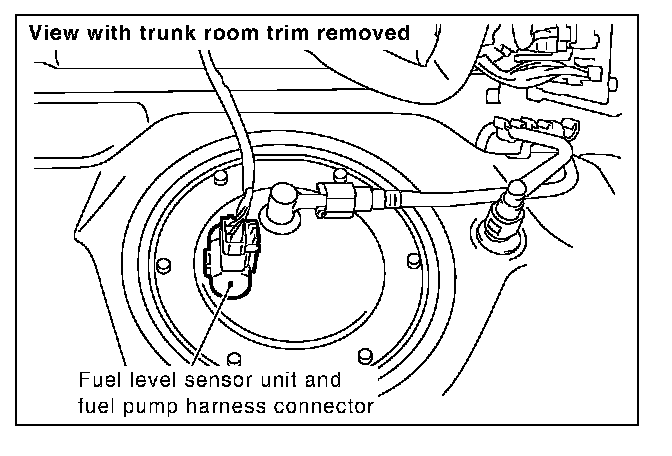 View with trunk room trim removed

Fuel level sensor unit and fuel pump harness connector