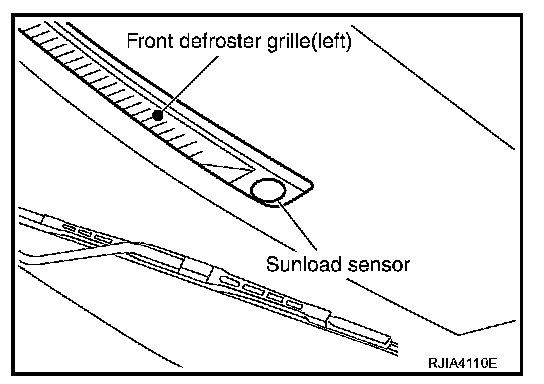 Front defroster grille(left)

Sunload sensor

RJIA4110E