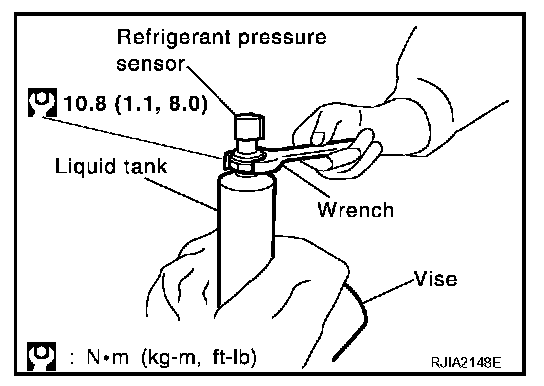 Refrigerant pressure sensor

10.8 (1.1, 8.0)

Liquid tank

Wrench

Vise

: N•m (kg-m, ft-lb)

RJIA2148E