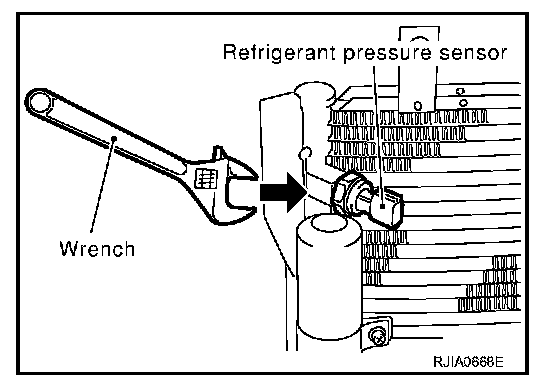 Refrigerant pressure sensor

Wrench

RJIA0668E