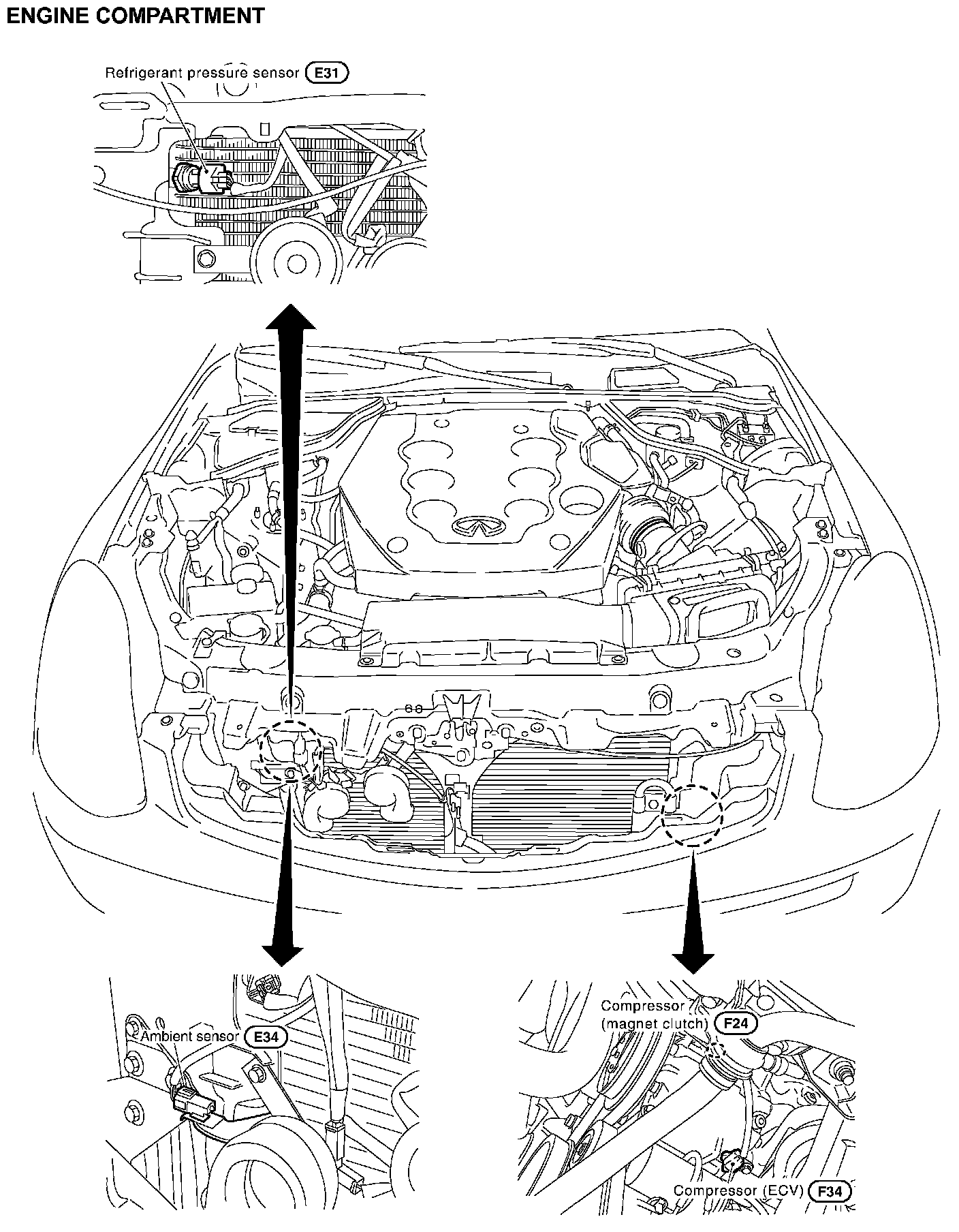 ENGINE COMPARTMENT

Refrigerant pressure sensor E31

Ambient sensor E34

Compressor (magnet clutch) F24

Compressor (ECV) F34