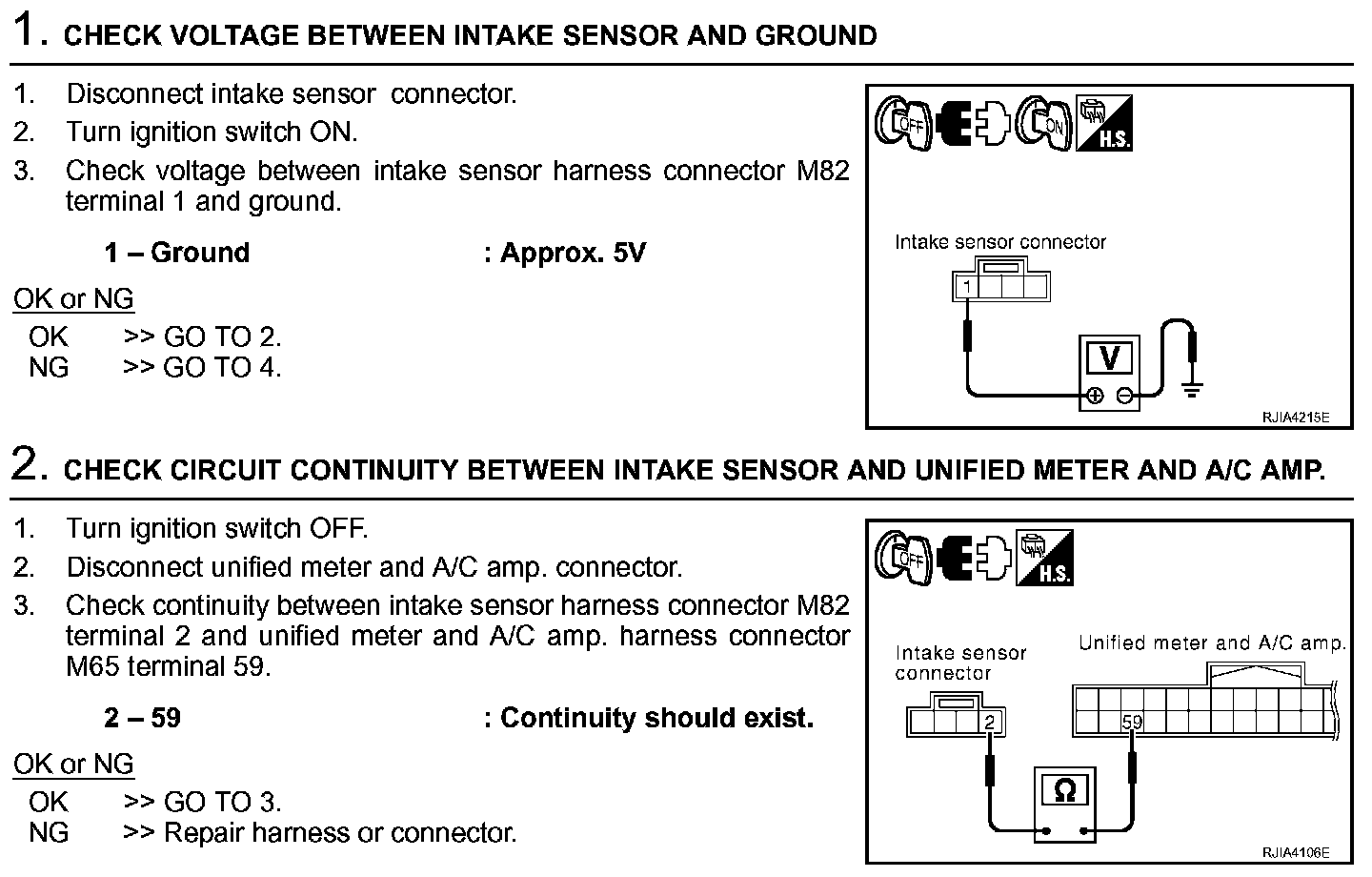 1. CHECK VOLTAGE BETWEEN INTAKE SENSOR AND GROUND

1. Disconnect intake sensor connector.
2. Turn ignition switch ON.
3. Check voltage between intake sensor harness connector M82 terminal 1 and ground.

1 – Ground : Approx. 5V

OK or NG
OK >> GO TO 2.
NG >> GO TO 4.

OFF ON H.S.

Intake sensor connector

1

V

RJIA4215E

2. CHECK CIRCUIT CONTINUITY BETWEEN INTAKE SENSOR AND UNIFIED METER AND A/C AMP.

1. Turn ignition switch OFF.
2. Disconnect unified meter and A/C amp. connector.
3. Check continuity between intake sensor harness connector M82 terminal 2 and unified meter and A/C amp. harness connector M65 terminal 59.

2 – 59 : Continuity should exist.

OK or NG
OK >> GO TO 3.
NG >> Repair harness or connector.

OFF H.S.

Intake sensor connector

Unified meter and A/C amp.

2

59

Ω

RJIA4106E