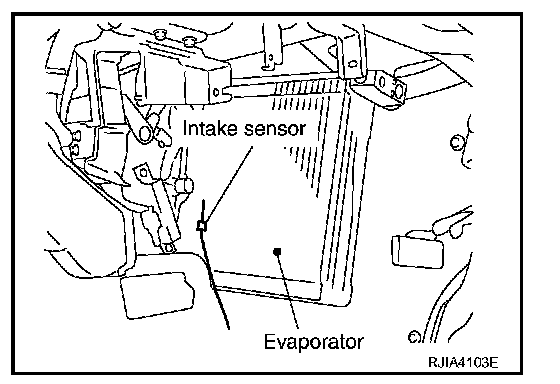 Intake sensor

Evaporator

RJIA4103E