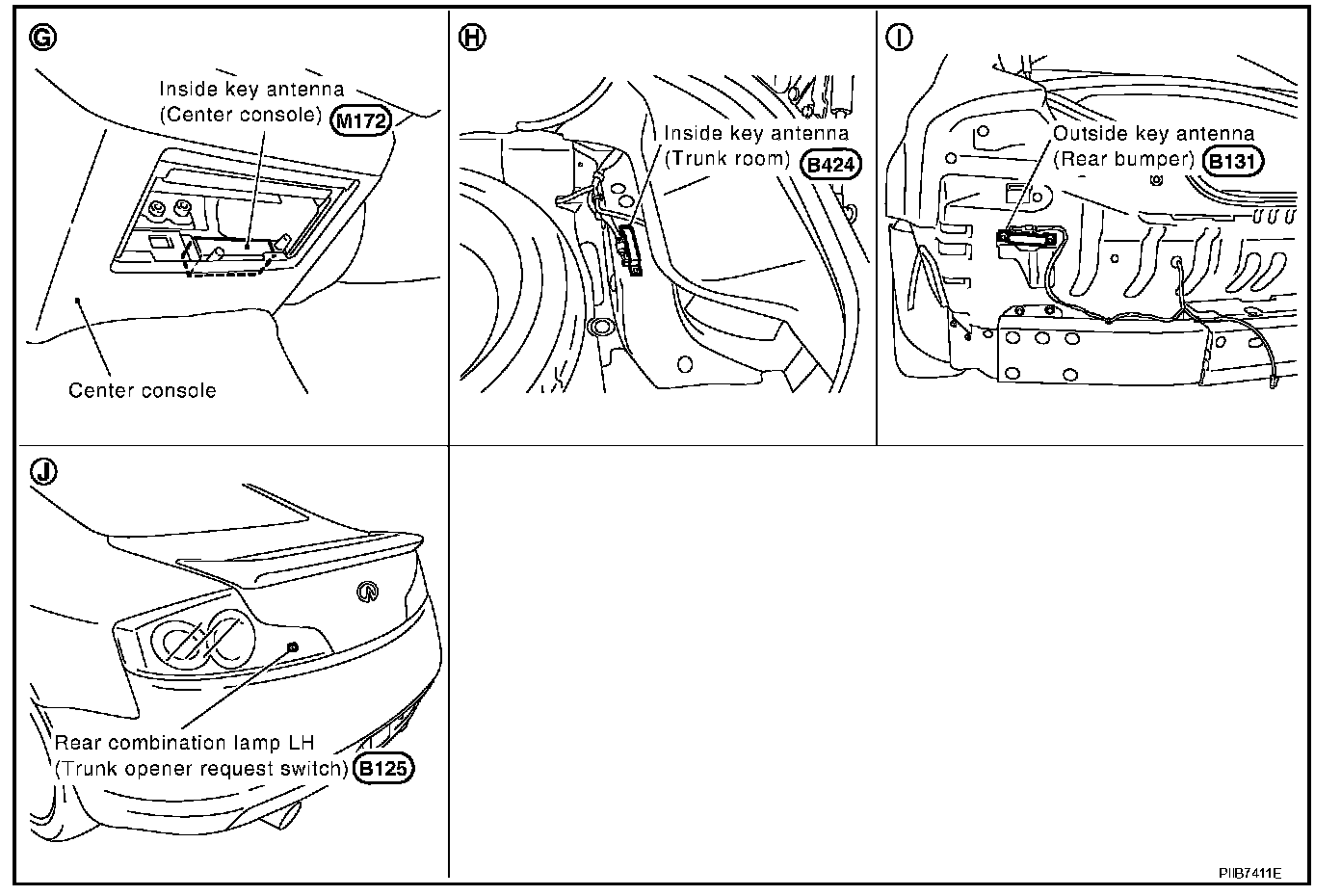 G

Inside key antenna (Center console) M172

Center console

H

Inside key antenna (Trunk room) B424

I

Outside key antenna (Rear bumper) B131

J

Rear combination lamp LH (Trunk opener request switch) B125

PIIB7411E