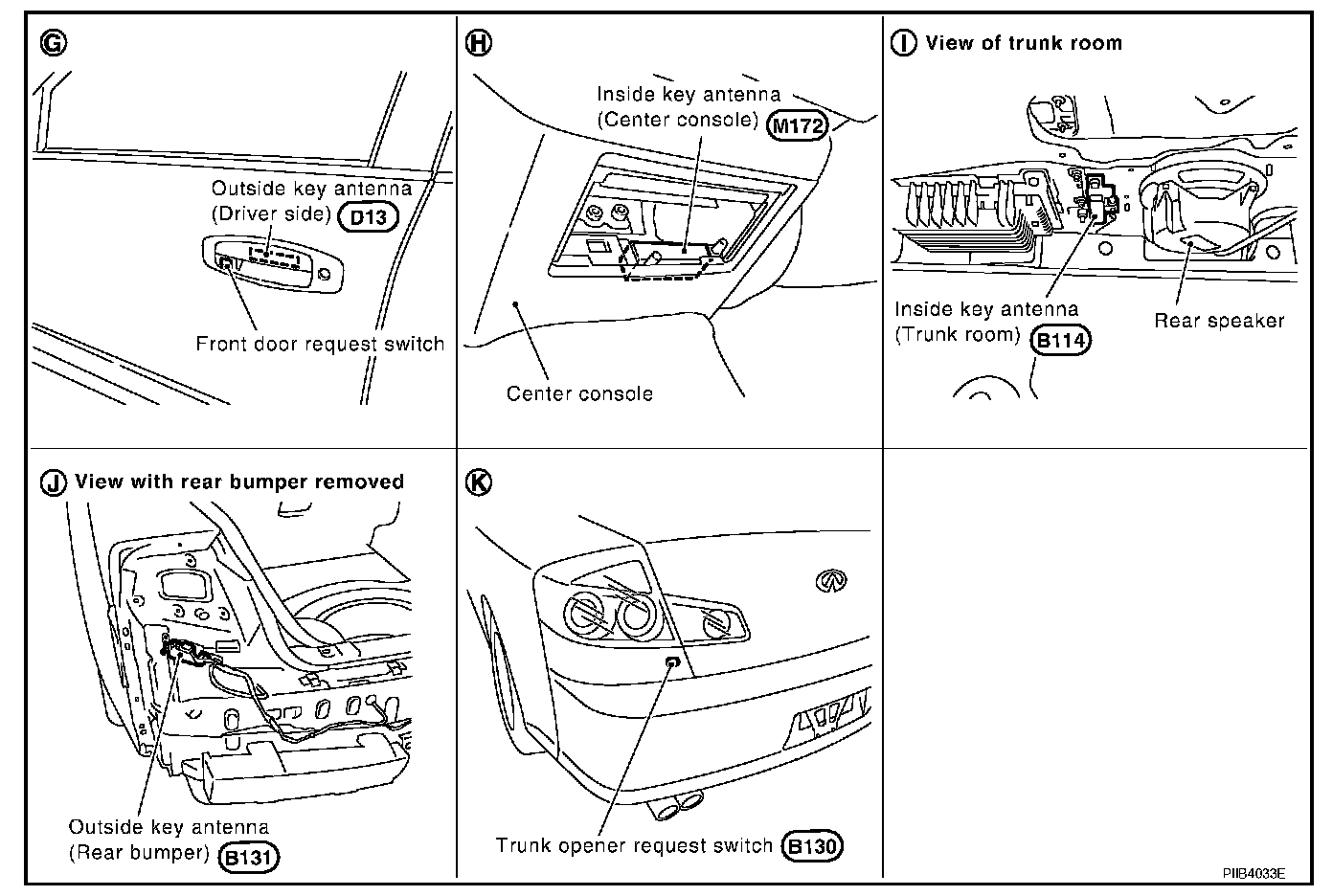 G

Outside key antenna (Driver side) D13

Front door request switch

H

Inside key antenna (Center console) M172

Center console

I View of trunk room

Inside key antenna (Trunk room) B114

Rear speaker

J View with rear bumper removed

Outside key antenna (Rear bumper) B131

K

Trunk opener request switch B130

PIIB4033E