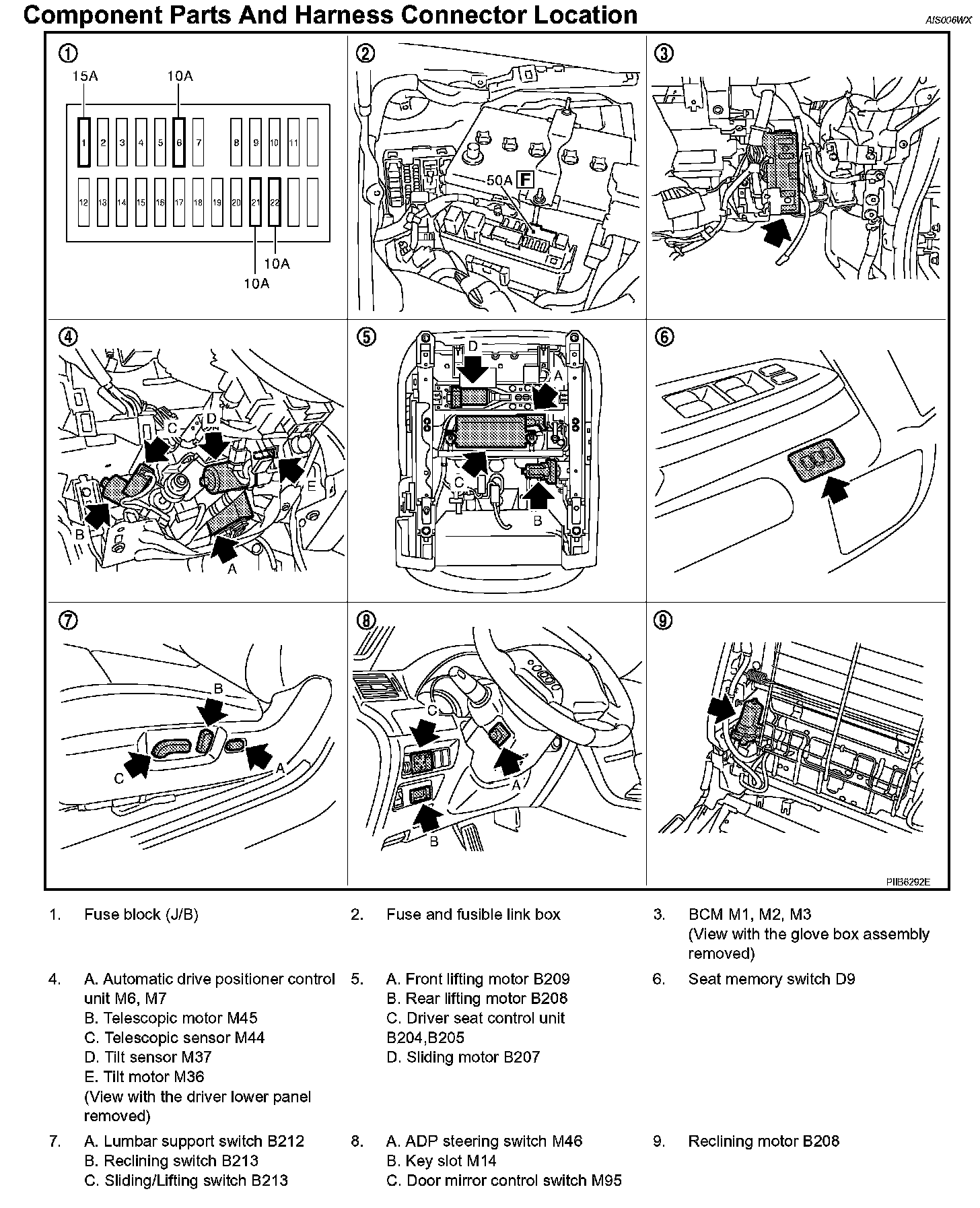 Component Parts And Harness Connector Location

AIS006WX

①

15A 10A

1 2 3 4 5 6 7 8 9 10 11

12 13 14 15 16 17 18 19 20 21 22

10A
10A

②

50A F

③

④

C D

E

B

A

⑤

D

A

C

B

⑥

⑦

B

C A

⑧

C

A

B

⑨

PIIB6292E

1. Fuse block (J/B)

2. Fuse and fusible link box

3. BCM M1, M2, M3 (View with the glove box assembly removed)

4. A. Automatic drive positioner control unit M6, M7
B. Telescopic motor M45
C. Telescopic sensor M44
D. Tilt sensor M37
E. Tilt motor M36
(View with the driver lower panel removed)

5. A. Front lifting motor B209
B. Rear lifting motor B208
C. Driver seat control unit B204,B205
D. Sliding motor B207

6. Seat memory switch D9

7. A. Lumbar support switch B212
B. Reclining switch B213
C. Sliding/Lifting switch B213

8. A. ADP steering switch M46
B. Key slot M14
C. Door mirror control switch M95

9. Reclining motor B208