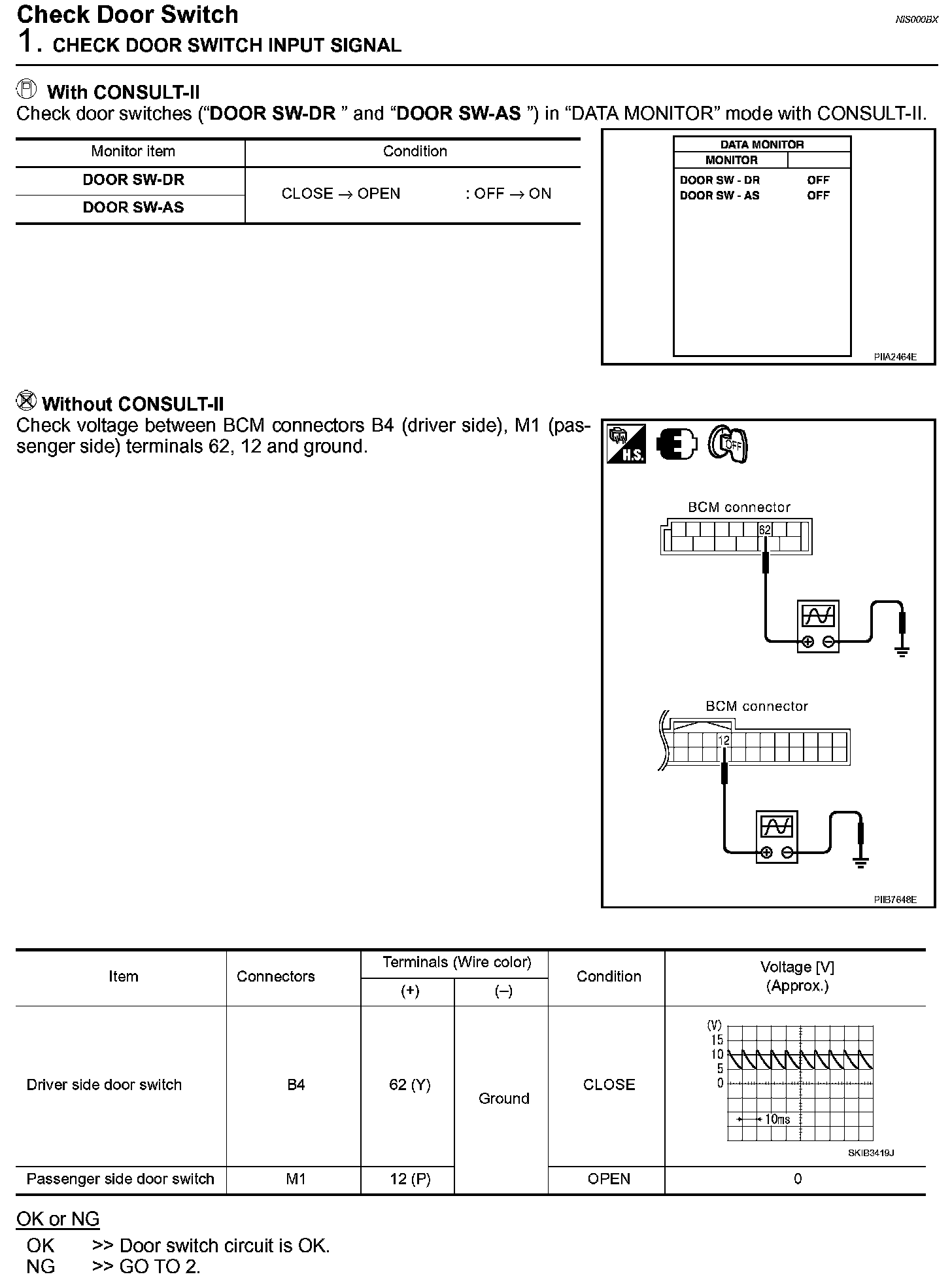 Check Door Switch
NIS000BX

1. CHECK DOOR SWITCH INPUT SIGNAL

With CONSULT-II
Check door switches ("DOOR SW-DR " and "DOOR SW-AS ") in "DATA MONITOR" mode with CONSULT-II.

| Monitor item | Condition |
|---|---|
| DOOR SW-DR | CLOSE → OPEN : OFF → ON |
| DOOR SW-AS | CLOSE → OPEN : OFF → ON |

DATA MONITOR
MONITOR
DOOR SW - DR OFF
DOOR SW - AS OFF

PIIA2464E

Without CONSULT-II
Check voltage between BCM connectors B4 (driver side), M1 (passenger side) terminals 62, 12 and ground.

H.S.
OFF

BCM connector
62

BCM connector
12

PIIB7648E

| Item | Connectors | Terminals (Wire color) (+) | Terminals (Wire color) (–) | Condition | Voltage [V] (Approx.) |
|---|---|---|---|---|---|
| Driver side door switch | B4 | 62 (Y) | Ground | CLOSE | (V) 15 10 5 0 10ms SKIB3419J |
| Passenger side door switch | M1 | 12 (P) | Ground | OPEN | 0 |

OK or NG
OK >> Door switch circuit is OK.
NG >> GO TO 2.