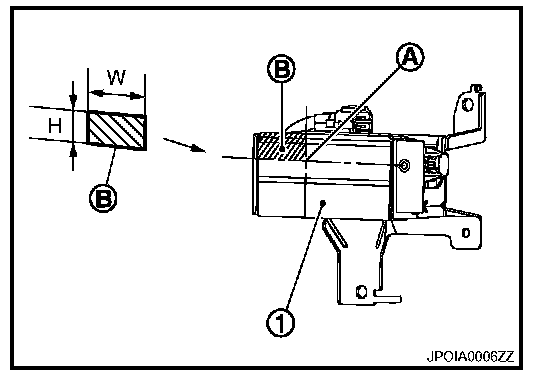 W
H
B
B
A
1
JPOIA0006ZZ