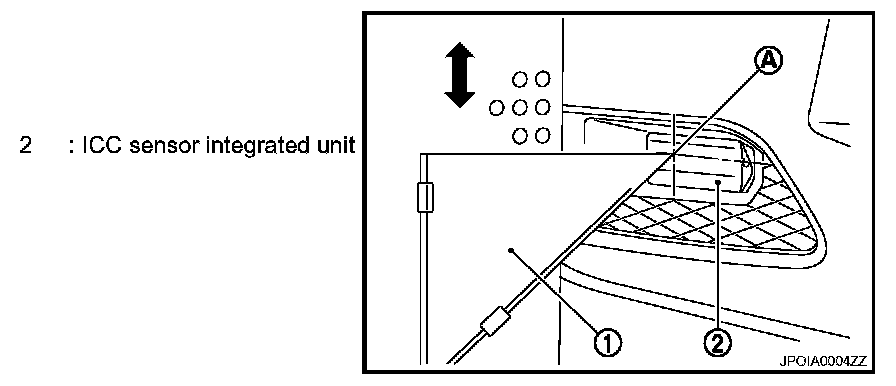 2 : ICC sensor integrated unit

A
1
2
JPOIA0004ZZ