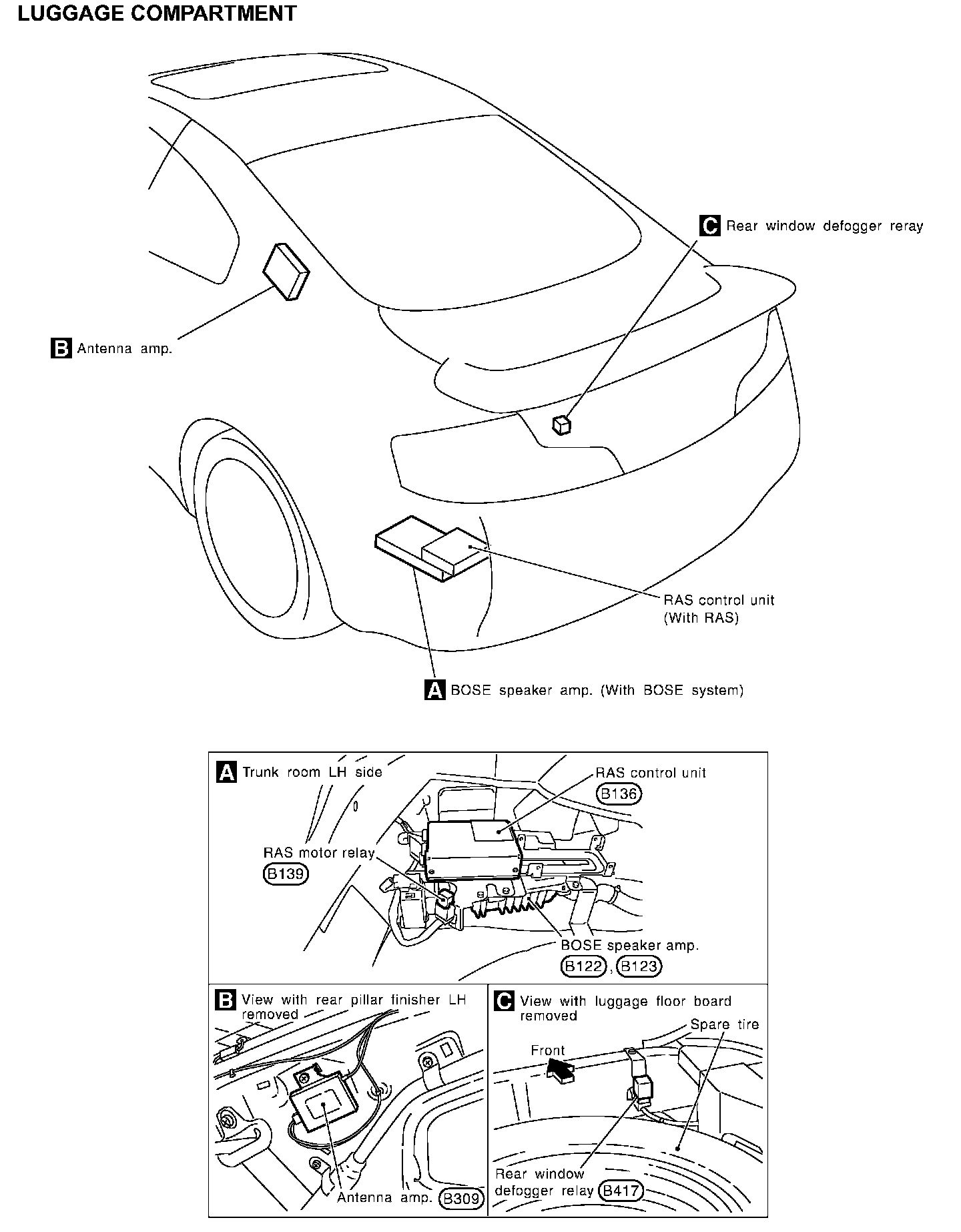 LUGGAGE COMPARTMENT

C Rear window defogger reray

B Antenna amp.

RAS control unit (With RAS)

A BOSE speaker amp. (With BOSE system)

A Trunk room LH side

RAS control unit B136

RAS motor relay B139

BOSE speaker amp. B122, B123

B View with rear pillar finisher LH removed

Antenna amp. B309

C View with luggage floor board removed

Spare tire

Front

Rear window defogger relay B417