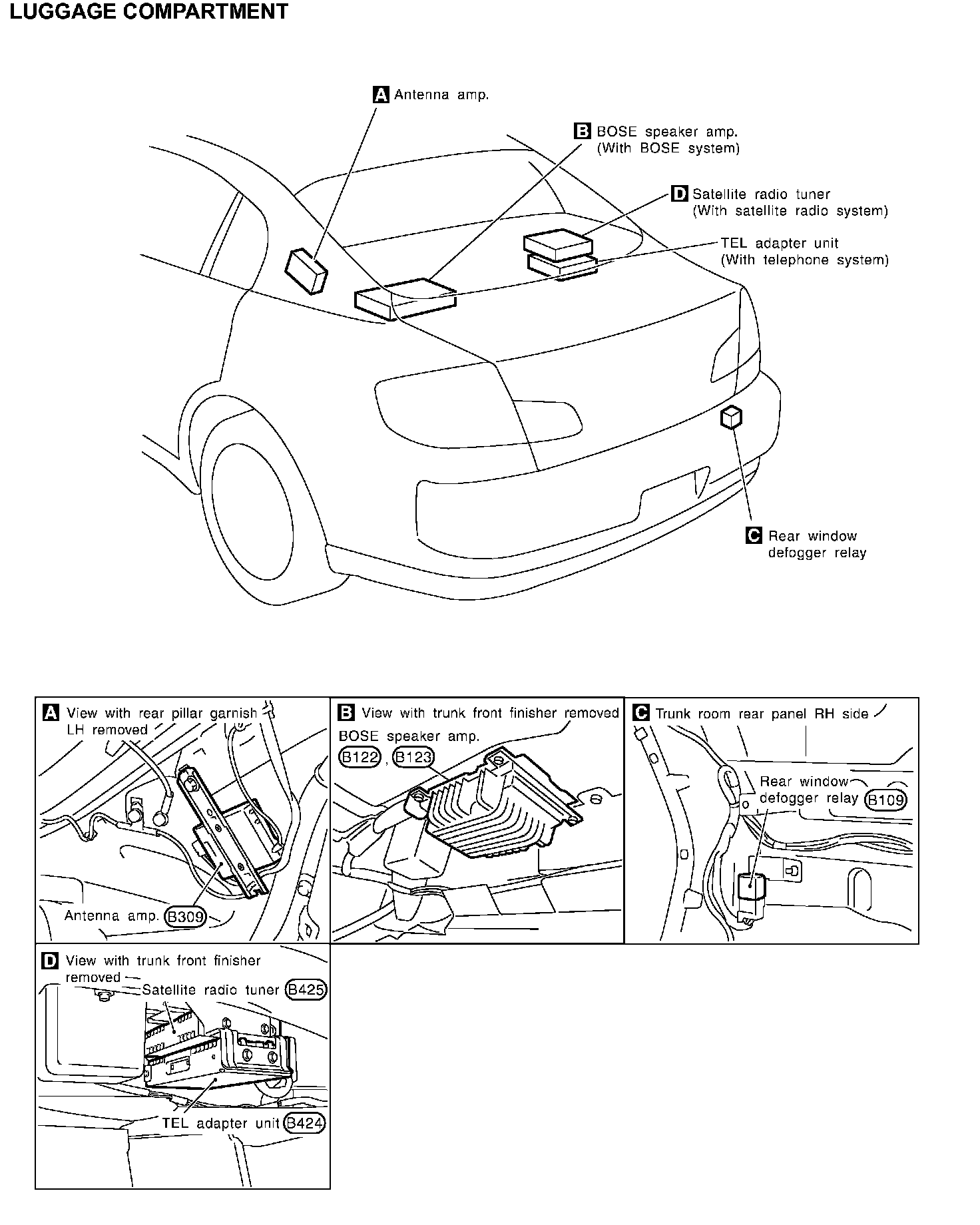 LUGGAGE COMPARTMENT

A Antenna amp.

B BOSE speaker amp. (With BOSE system)

D Satellite radio tuner (With satellite radio system)

TEL adapter unit (With telephone system)

C Rear window defogger relay

A View with rear pillar garnish LH removed

Antenna amp. B309

B View with trunk front finisher removed

BOSE speaker amp.

B122, B123

C Trunk room rear panel RH side

Rear window defogger relay B109

D View with trunk front finisher removed

Satellite radio tuner B425

TEL adapter unit B424