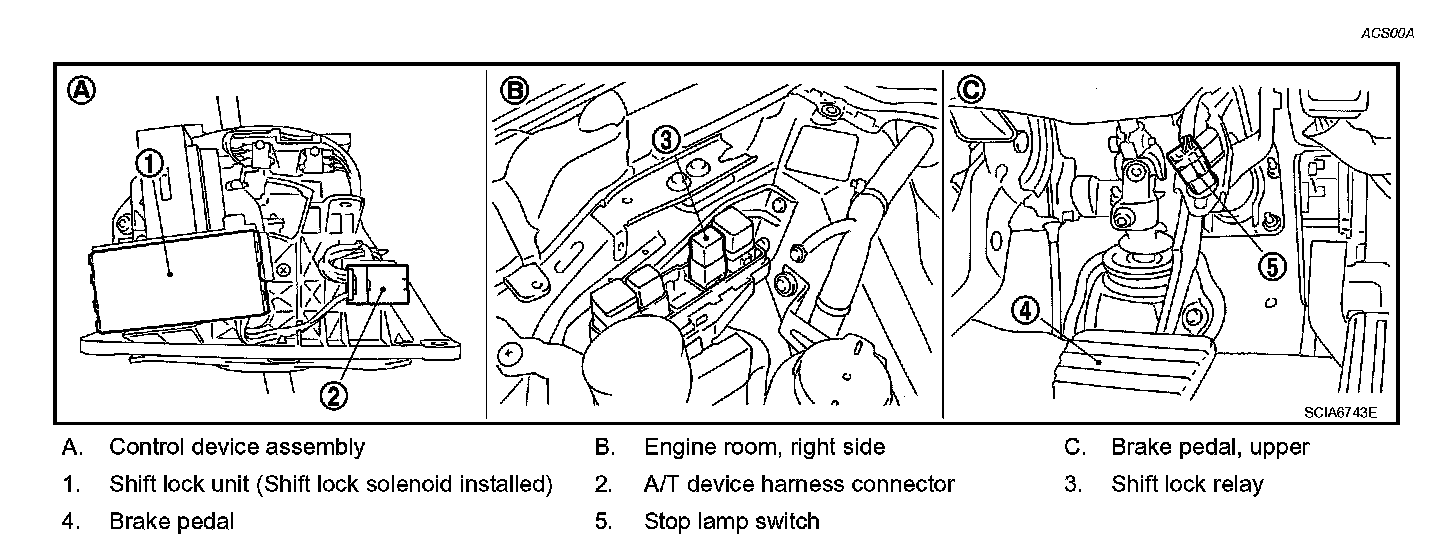 ACS00A

A
1
2

B
3

C
5
4

SCIA6743E

A. Control device assembly
B. Engine room, right side
C. Brake pedal, upper
1. Shift lock unit (Shift lock solenoid installed)
2. A/T device harness connector
3. Shift lock relay
4. Brake pedal
5. Stop lamp switch