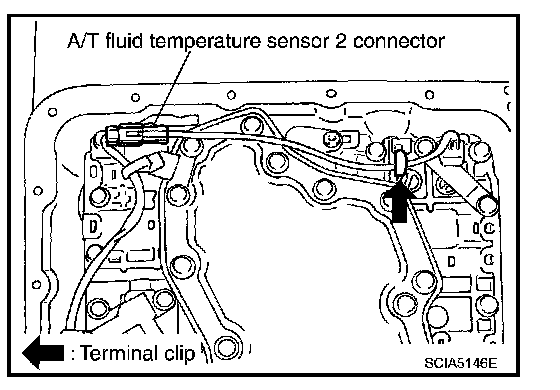 A/T fluid temperature sensor 2 connector

: Terminal clip

SCIA5146E