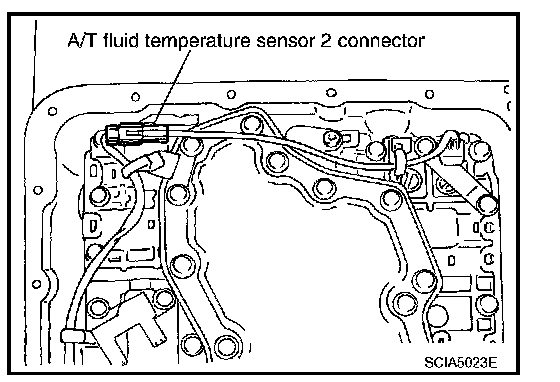 A/T fluid temperature sensor 2 connector

SCIA5023E