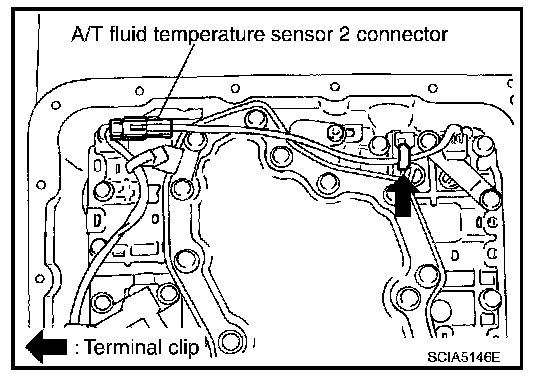 A/T fluid temperature sensor 2 connector

: Terminal clip

SCIA5146E