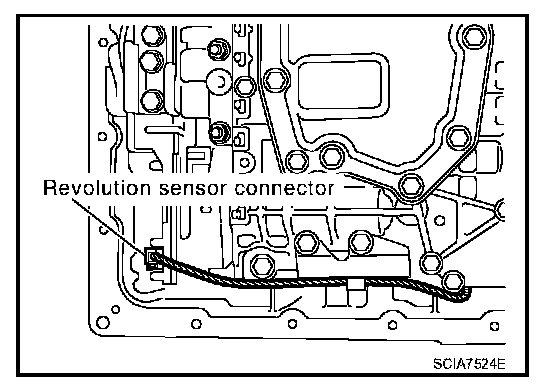 Revolution sensor connector

SCIA7524E