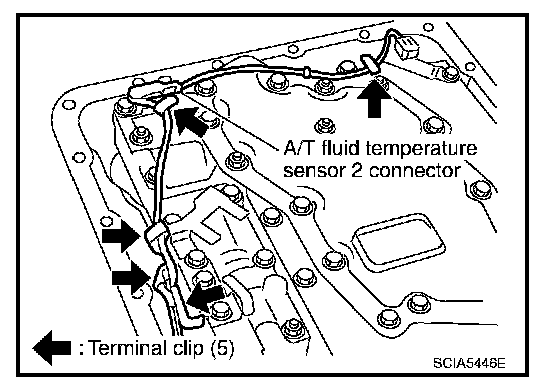 A/T fluid temperature sensor 2 connector

: Terminal clip (5)

SCIA5446E