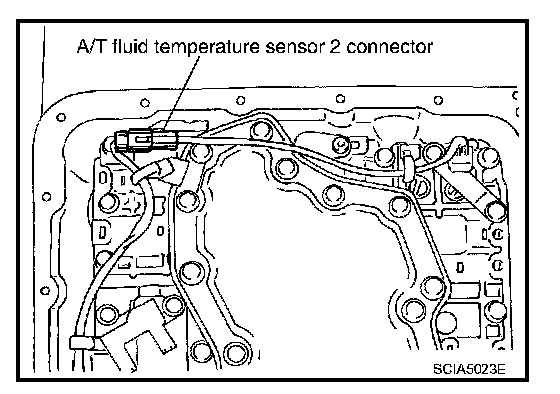 A/T fluid temperature sensor 2 connector

SCIA5023E