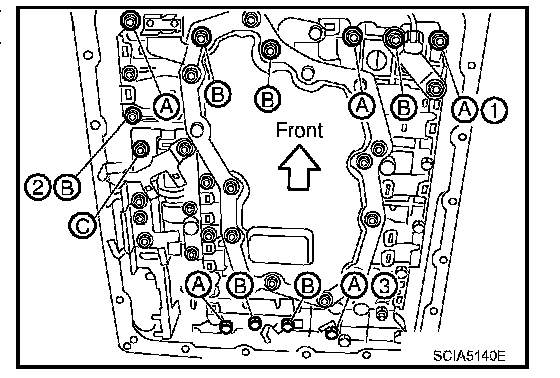 A
B
B
A
B
A
1
Front
2
B
C
A
B
B
A
3
SCIA5140E