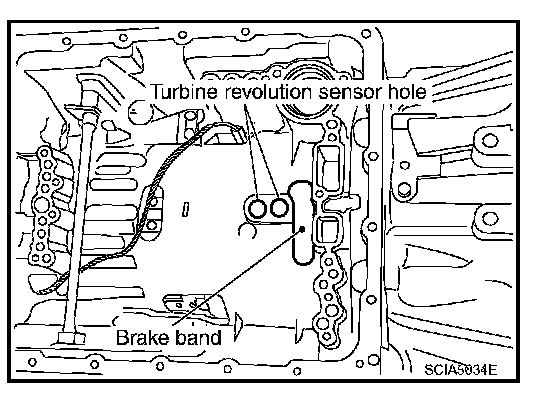 Turbine revolution sensor hole

Brake band

SCIA5034E