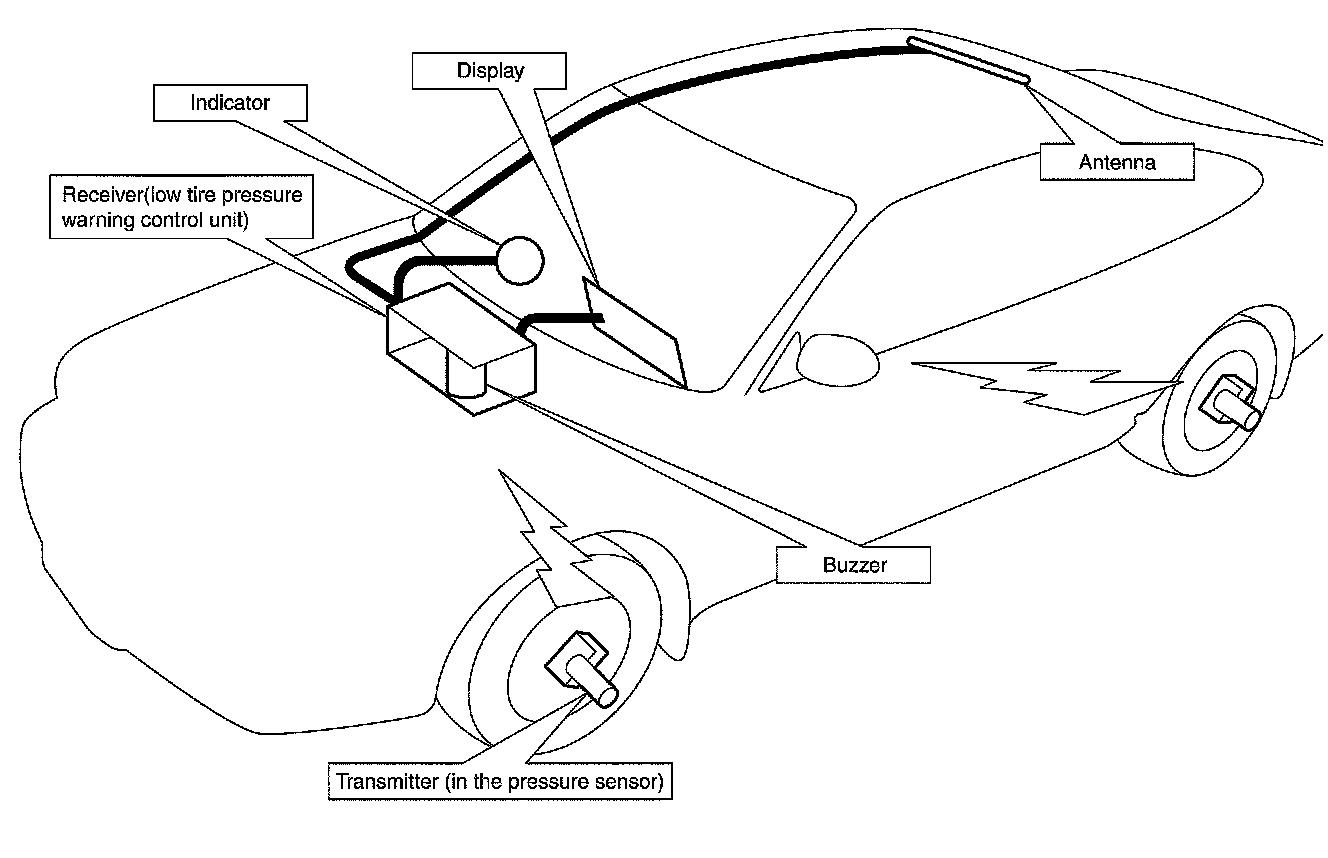 Display

Indicator

Antenna

Receiver(low tire pressure warning control unit)

Buzzer

Transmitter (in the pressure sensor)