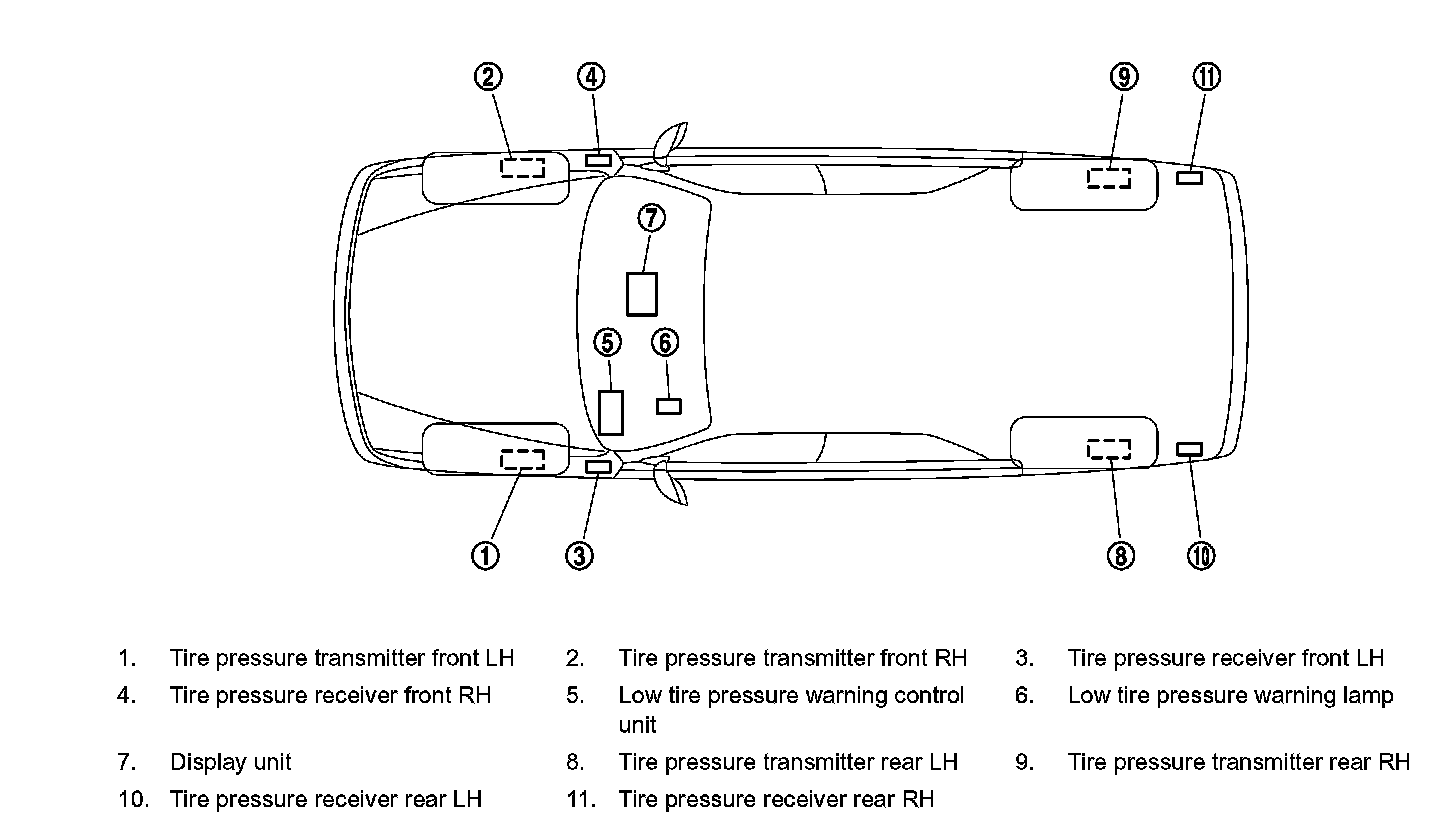 2 4 9 11
7
5 6
1 3 8 10

1. Tire pressure transmitter front LH
2. Tire pressure transmitter front RH
3. Tire pressure receiver front LH
4. Tire pressure receiver front RH
5. Low tire pressure warning control unit
6. Low tire pressure warning lamp
7. Display unit
8. Tire pressure transmitter rear LH
9. Tire pressure transmitter rear RH
10. Tire pressure receiver rear LH
11. Tire pressure receiver rear RH