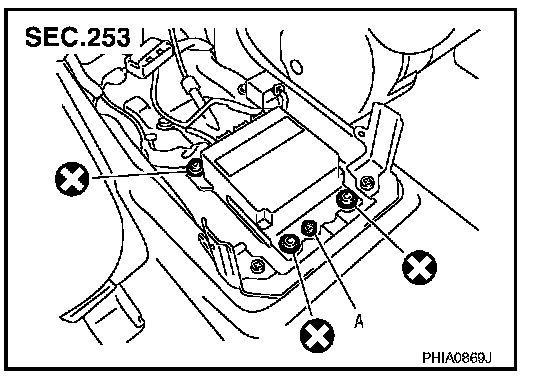 SEC.253

A

PHIA0869J