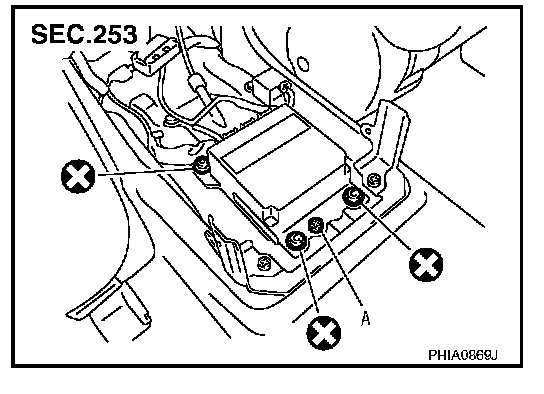 SEC.253

A

PHIA0869J