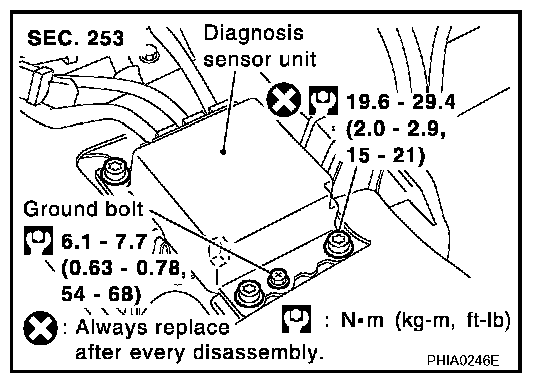 SEC. 253

Diagnosis sensor unit

19.6 - 29.4 (2.0 - 2.9, 15 - 21)

Ground bolt

6.1 - 7.7 (0.63 - 0.78, 54 - 68)

: Always replace after every disassembly.

: N•m (kg-m, ft-lb)

PHIA0246E