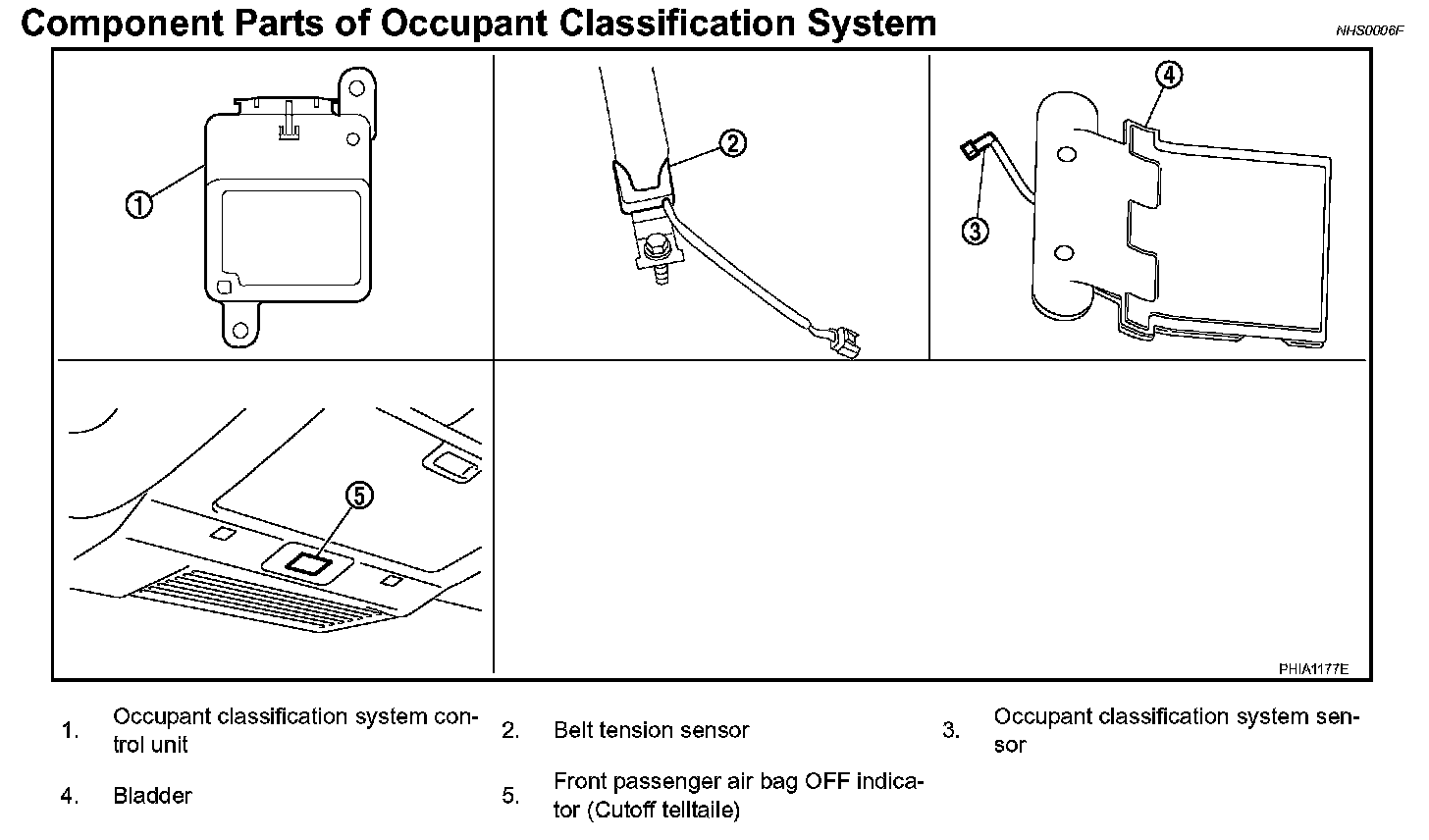 Component Parts of Occupant Classification System

NHS0006F

1

2

3

4

5

PHIA1177E

1. Occupant classification system control unit

2. Belt tension sensor

3. Occupant classification system sensor

4. Bladder

5. Front passenger air bag OFF indicator (Cutoff telltaile)