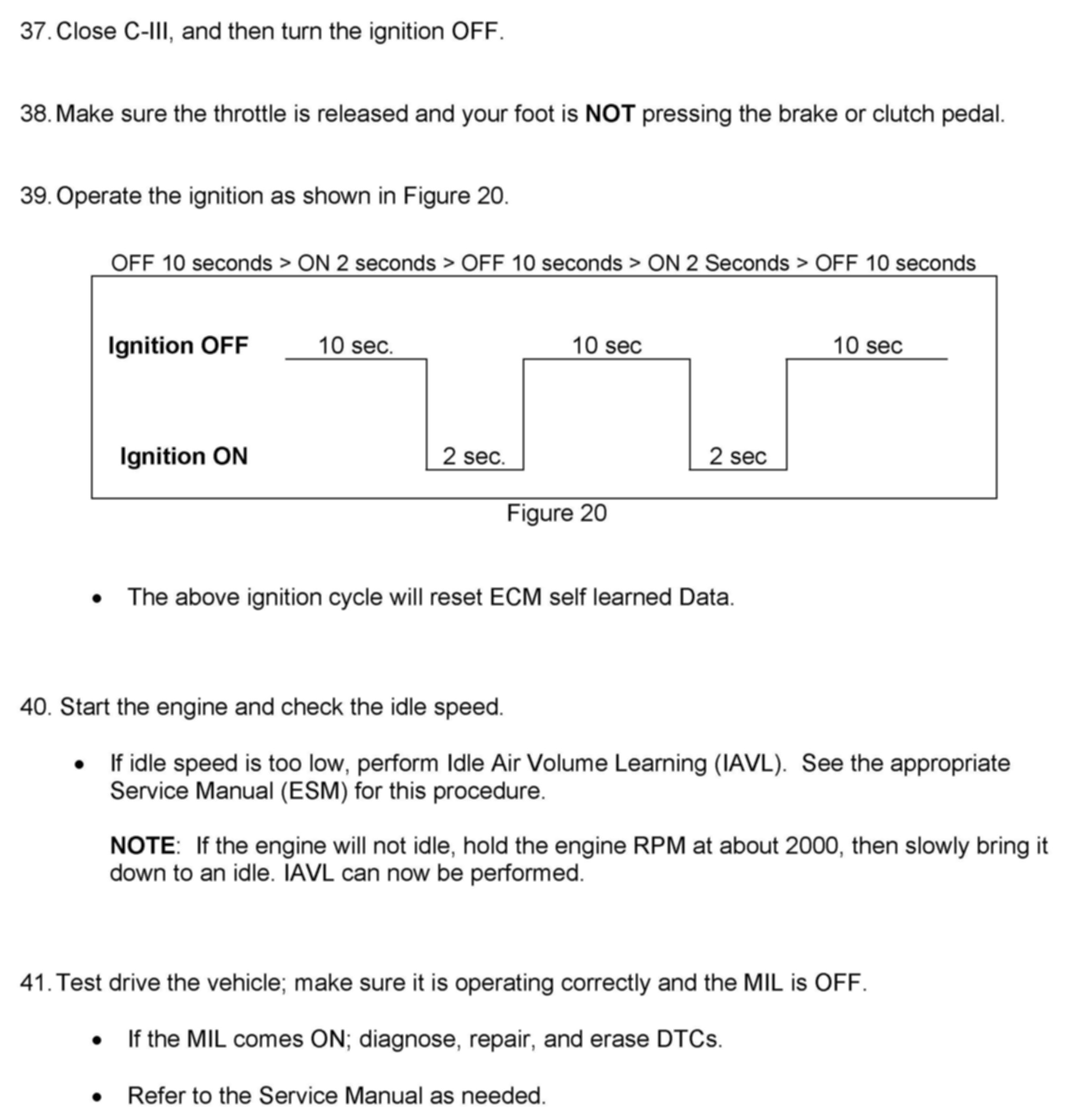 37. Close C-III, and then turn the ignition OFF.

38. Make sure the throttle is released and your foot is NOT pressing the brake or clutch pedal.

39. Operate the ignition as shown in Figure 20.

OFF 10 seconds > ON 2 seconds > OFF 10 seconds > ON 2 Seconds > OFF 10 seconds

Ignition OFF
10 sec.
10 sec
10 sec

Ignition ON
2 sec.
2 sec

Figure 20

• The above ignition cycle will reset ECM self learned Data.

40. Start the engine and check the idle speed.

• If idle speed is too low, perform Idle Air Volume Learning (IAVL). See the appropriate Service Manual (ESM) for this procedure.

NOTE: If the engine will not idle, hold the engine RPM at about 2000, then slowly bring it down to an idle. IAVL can now be performed.

41. Test drive the vehicle; make sure it is operating correctly and the MIL is OFF.

• If the MIL comes ON; diagnose, repair, and erase DTCs.

• Refer to the Service Manual as needed.