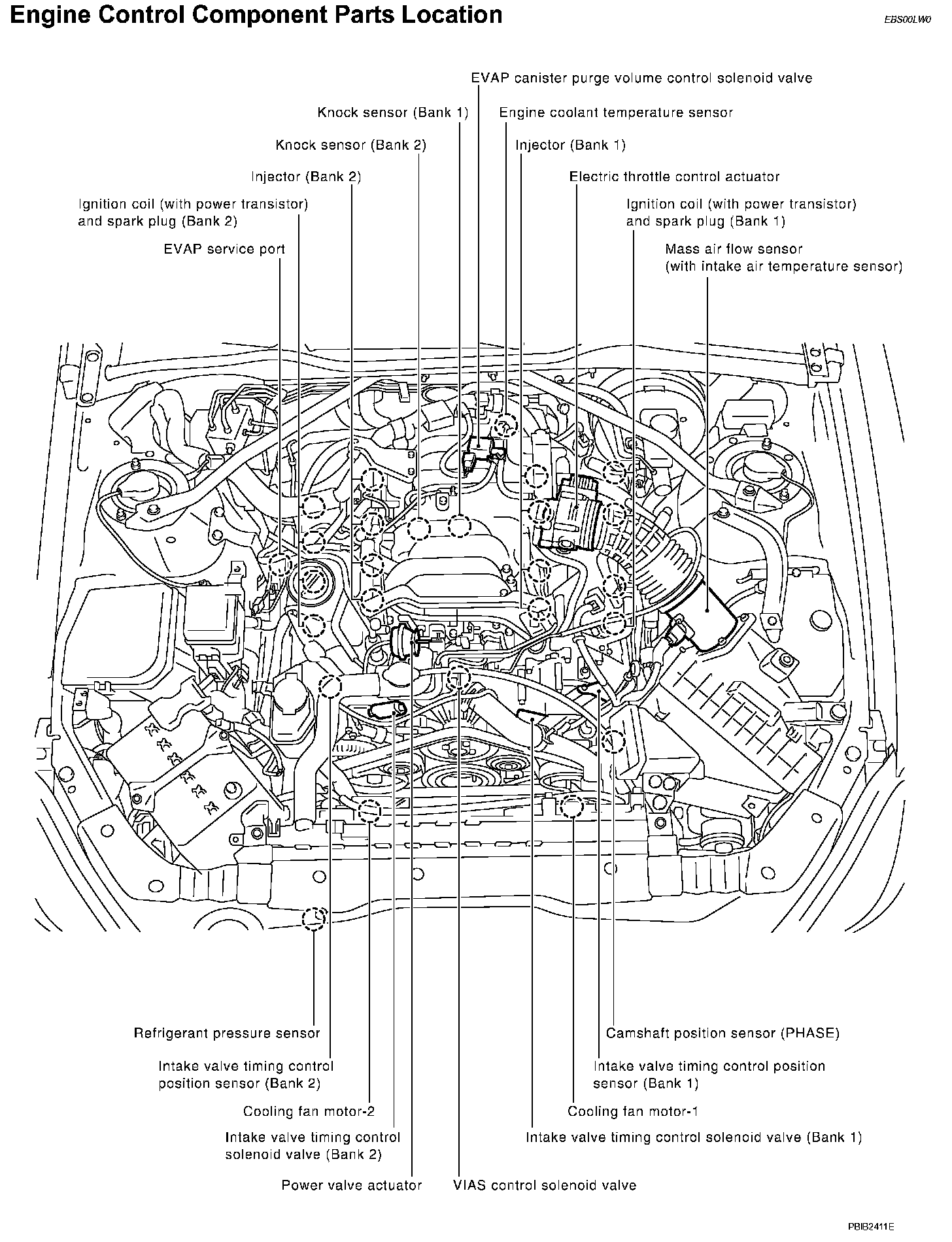 Engine Control Component Parts Location

EBS00LW0

EVAP canister purge volume control solenoid valve

Knock sensor (Bank 1)

Engine coolant temperature sensor

Knock sensor (Bank 2)

Injector (Bank 1)

Injector (Bank 2)

Electric throttle control actuator

Ignition coil (with power transistor) and spark plug (Bank 2)

Ignition coil (with power transistor) and spark plug (Bank 1)

EVAP service port

Mass air flow sensor (with intake air temperature sensor)

Refrigerant pressure sensor

Camshaft position sensor (PHASE)

Intake valve timing control position sensor (Bank 2)

Intake valve timing control position sensor (Bank 1)

Cooling fan motor-2

Cooling fan motor-1

Intake valve timing control solenoid valve (Bank 2)

Intake valve timing control solenoid valve (Bank 1)

Power valve actuator

VIAS control solenoid valve

PBIB2411E