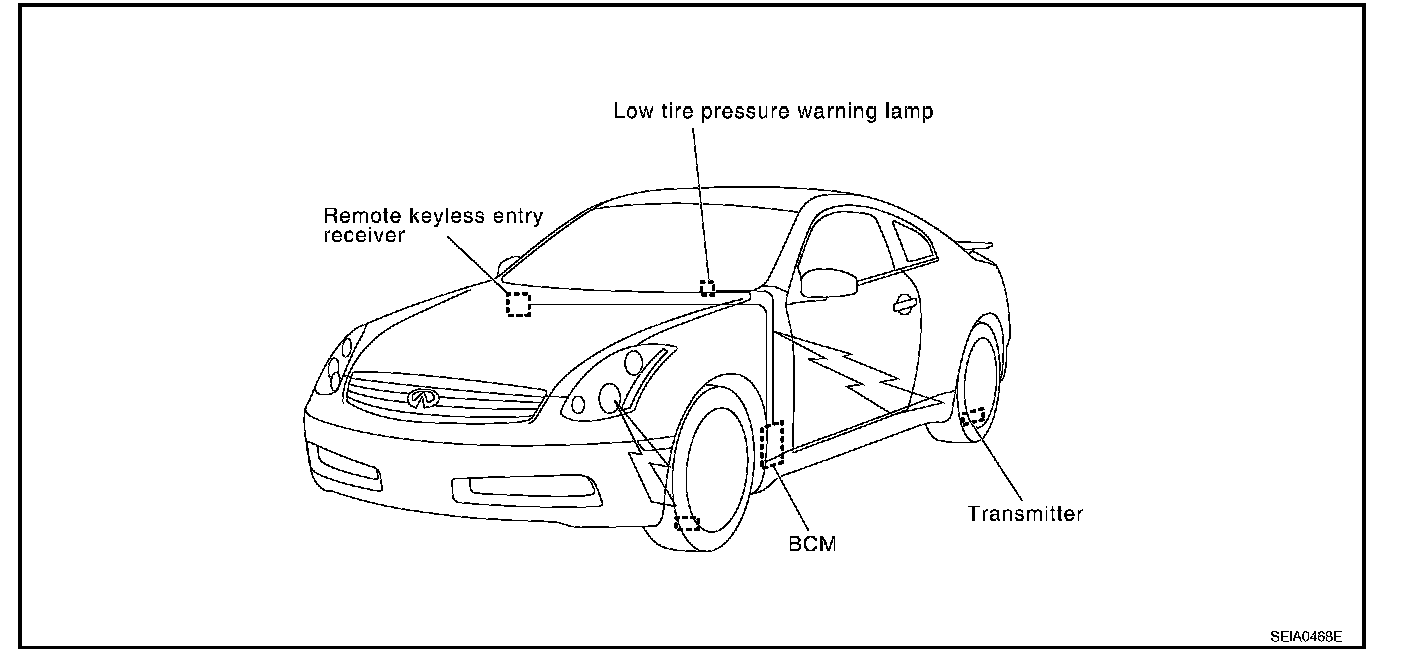 Low tire pressure warning lamp

Remote keyless entry receiver

Transmitter

BCM

SEIA0468E