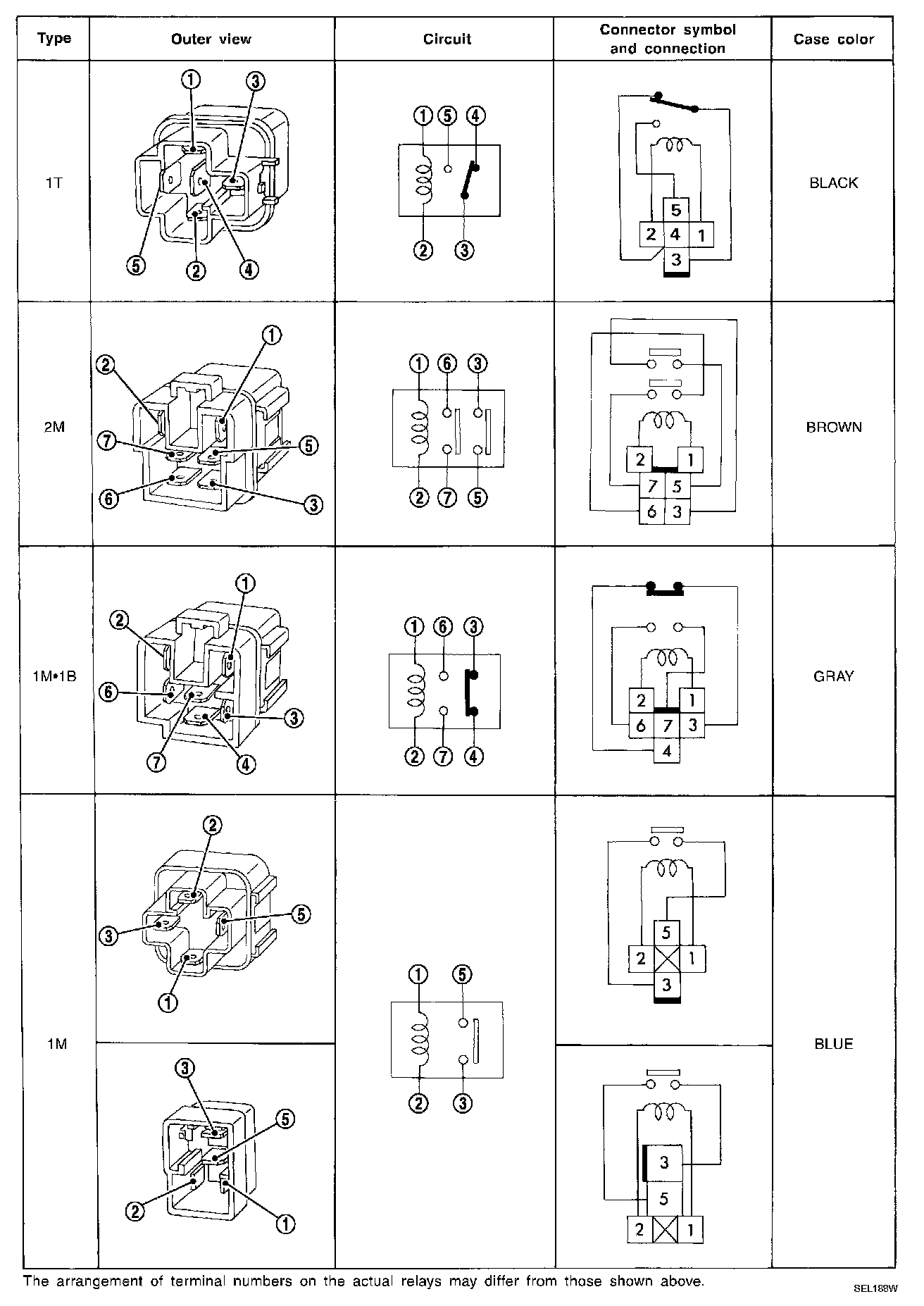 | Type | Outer view | Circuit | Connector symbol and connection | Case color |
|---|---|---|---|---|
| 1T | ① ③ ⑤ ② ④ | ① ⑤ ④ ② ③ | 5 2 4 1 3 | BLACK |
| 2M | ① ② ⑦ ⑤ ⑥ ③ | ① ⑥ ③ ② ⑦ ⑤ | 2 1 7 5 6 3 | BROWN |
| 1M•1B | ① ② ⑥ ③ ⑦ ④ | ① ⑥ ③ ② ⑦ ④ | 2 1 6 7 3 4 | GRAY |
| 1M | ② ⑤ ③ ① | ① ⑤ ② ③ | 5 2 1 3 | BLUE |
| | ③ ⑤ ② ① | | 3 5 2 1 | |

The arrangement of terminal numbers on the actual relays may differ from those shown above.

SEL188W