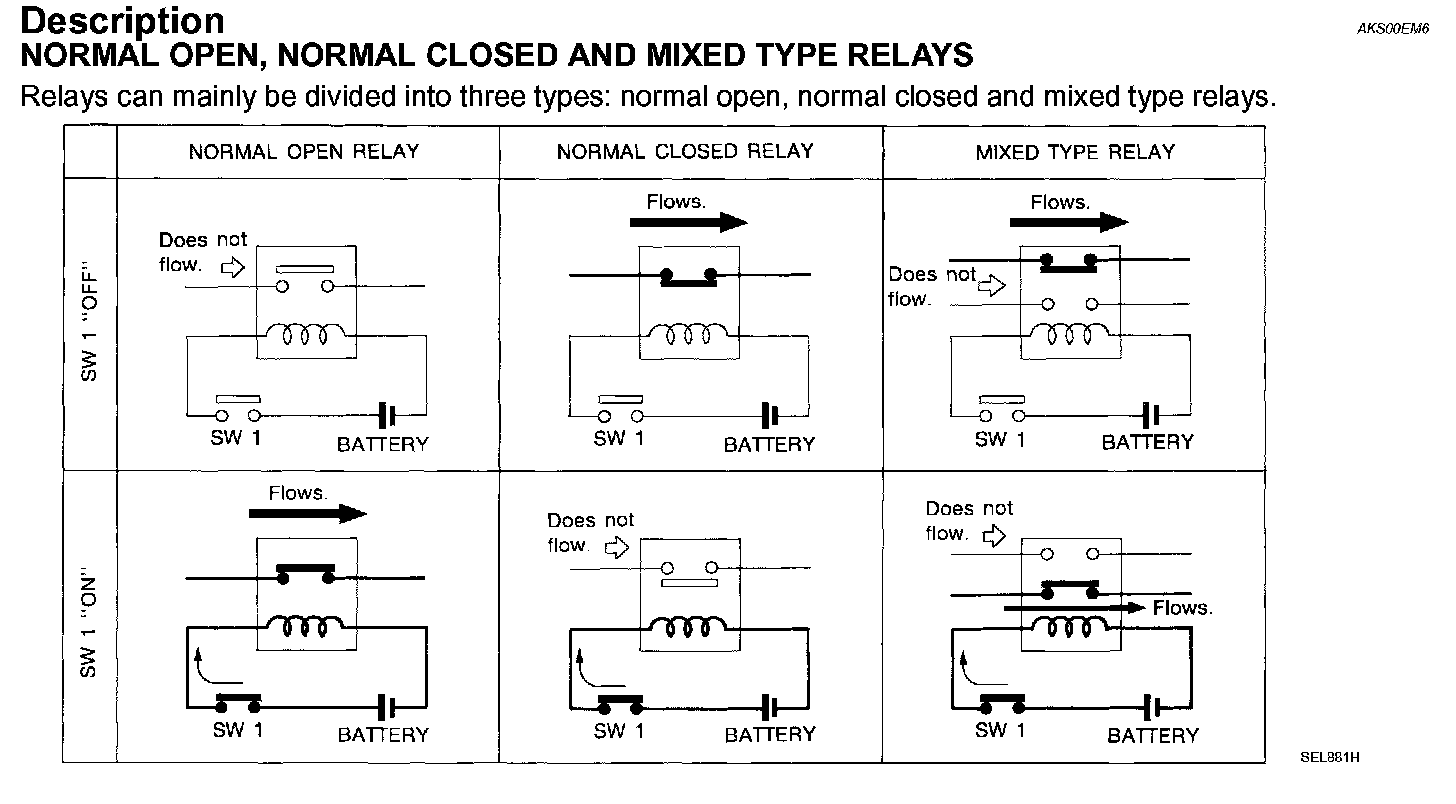 Description
AKS00EM6
NORMAL OPEN, NORMAL CLOSED AND MIXED TYPE RELAYS

Relays can mainly be divided into three types: normal open, normal closed and mixed type relays.

| | NORMAL OPEN RELAY | NORMAL CLOSED RELAY | MIXED TYPE RELAY |
|---|---|---|---|
| SW 1 "OFF" | Does not flow. SW 1 BATTERY | Flows. SW 1 BATTERY | Flows. Does not flow. SW 1 BATTERY |
| SW 1 "ON" | Flows. SW 1 BATTERY | Does not flow. SW 1 BATTERY | Does not flow. Flows. SW 1 BATTERY |

SEL881H