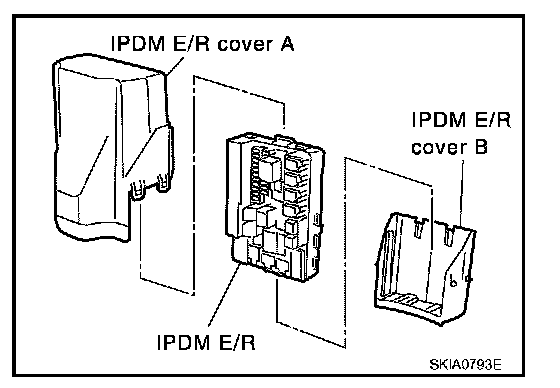 IPDM E/R cover A

IPDM E/R cover B

IPDM E/R

SKIA0793E