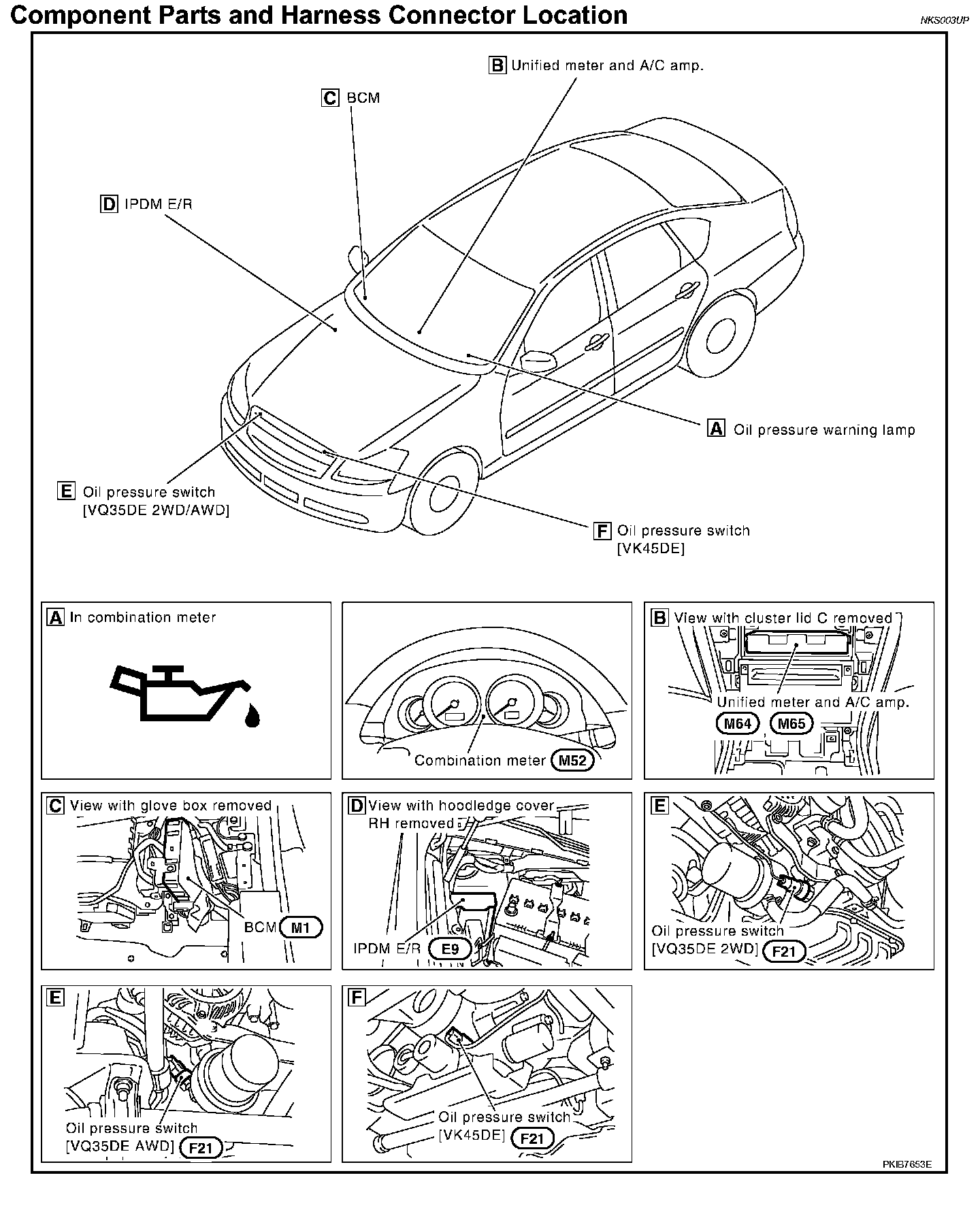 Component Parts and Harness Connector Location

NKS003UP

B Unified meter and A/C amp.

C BCM

D IPDM E/R

A Oil pressure warning lamp

E Oil pressure switch [VQ35DE 2WD/AWD]

F Oil pressure switch [VK45DE]

A In combination meter

Combination meter M52

B View with cluster lid C removed

Unified meter and A/C amp.

M64 M65

C View with glove box removed

BCM M1

D View with hoodledge cover RH removed

IPDM E/R E9

E

Oil pressure switch [VQ35DE 2WD] F21

E

Oil pressure switch [VQ35DE AWD] F21

F

Oil pressure switch [VK45DE] F21

PKIB7653E