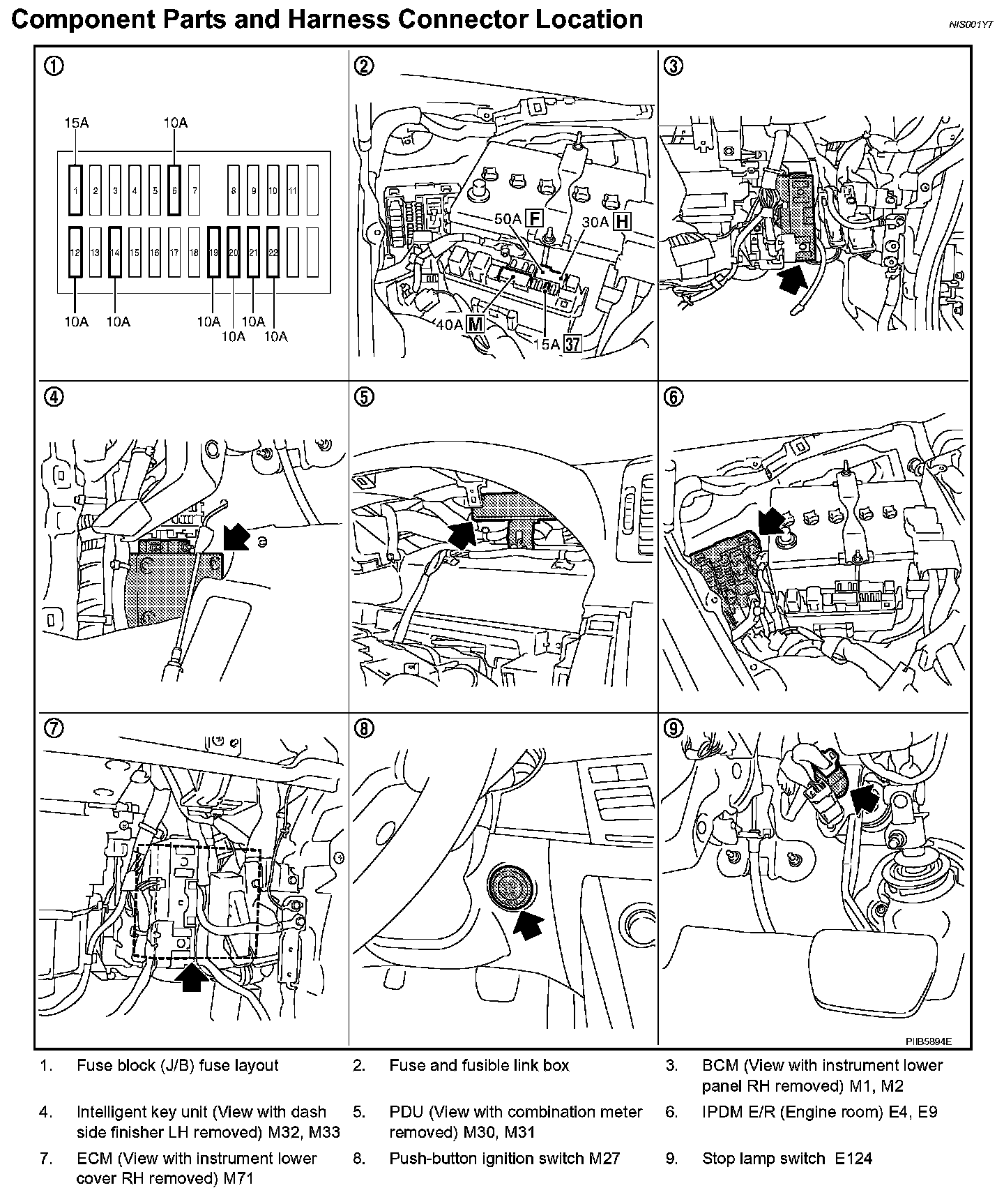 Component Parts and Harness Connector Location

NIS001Y7

①

15A 10A

1 2 3 4 5 6 7 8 9 10 11

12 13 14 15 16 17 18 19 20 21 22

10A 10A 10A 10A 10A 10A

②

50A F 30A H

40A M 15A 37

③

④

⑤

⑥

⑦

⑧

⑨

PIIB5894E

1. Fuse block (J/B) fuse layout

2. Fuse and fusible link box

3. BCM (View with instrument lower panel RH removed) M1, M2

4. Intelligent key unit (View with dash side finisher LH removed) M32, M33

5. PDU (View with combination meter removed) M30, M31

6. IPDM E/R (Engine room) E4, E9

7. ECM (View with instrument lower cover RH removed) M71

8. Push-button ignition switch M27

9. Stop lamp switch E124