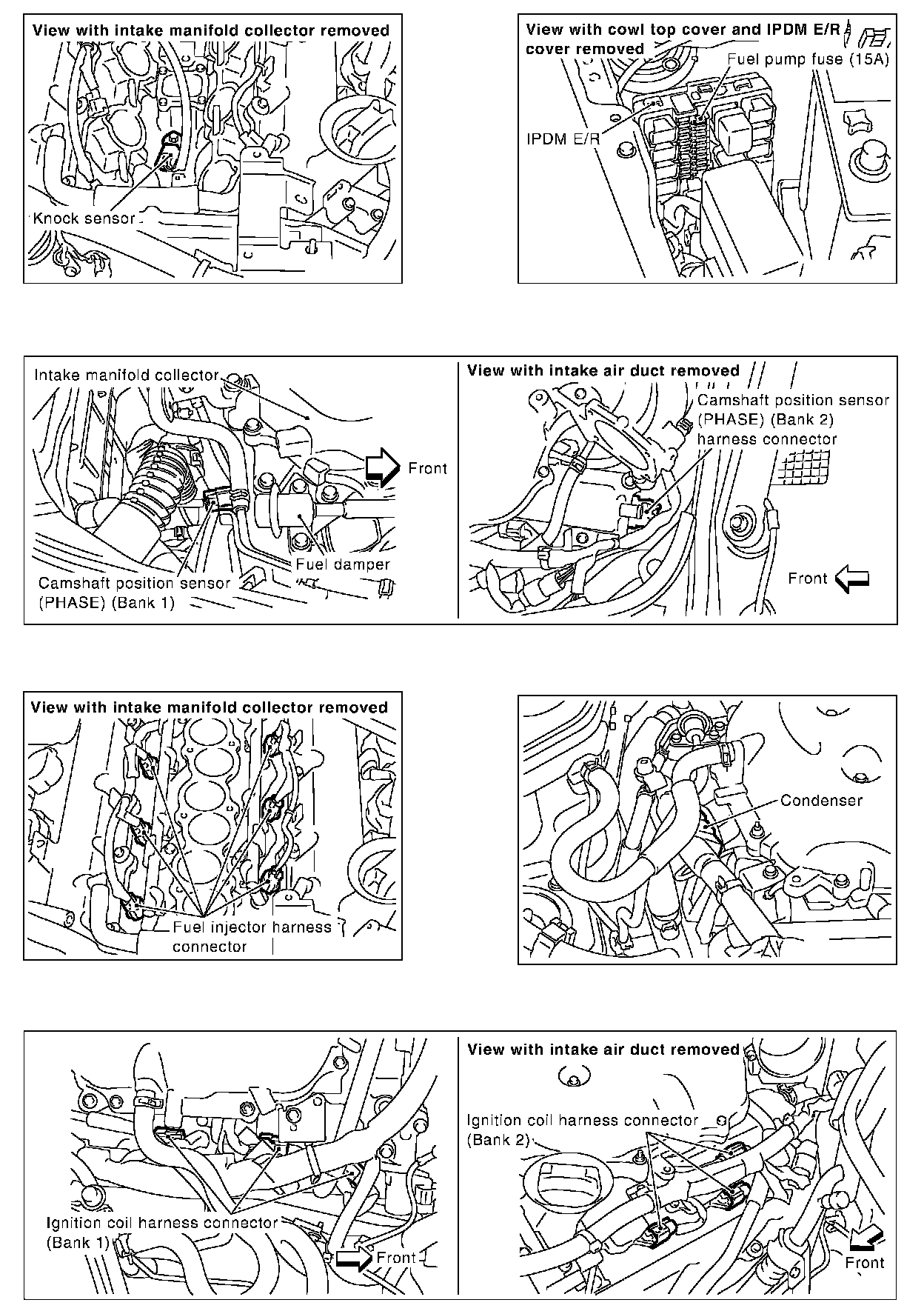 View with intake manifold collector removed

Knock sensor

View with cowl top cover and IPDM E/R cover removed

Fuel pump fuse (15A)

IPDM E/R

Intake manifold collector

Front

Fuel damper

Camshaft position sensor (PHASE) (Bank 1)

View with intake air duct removed

Camshaft position sensor (PHASE) (Bank 2) harness connector

Front

View with intake manifold collector removed

Fuel injector harness connector

Condenser

Ignition coil harness connector (Bank 1)

Front

View with intake air duct removed

Ignition coil harness connector (Bank 2)

Front