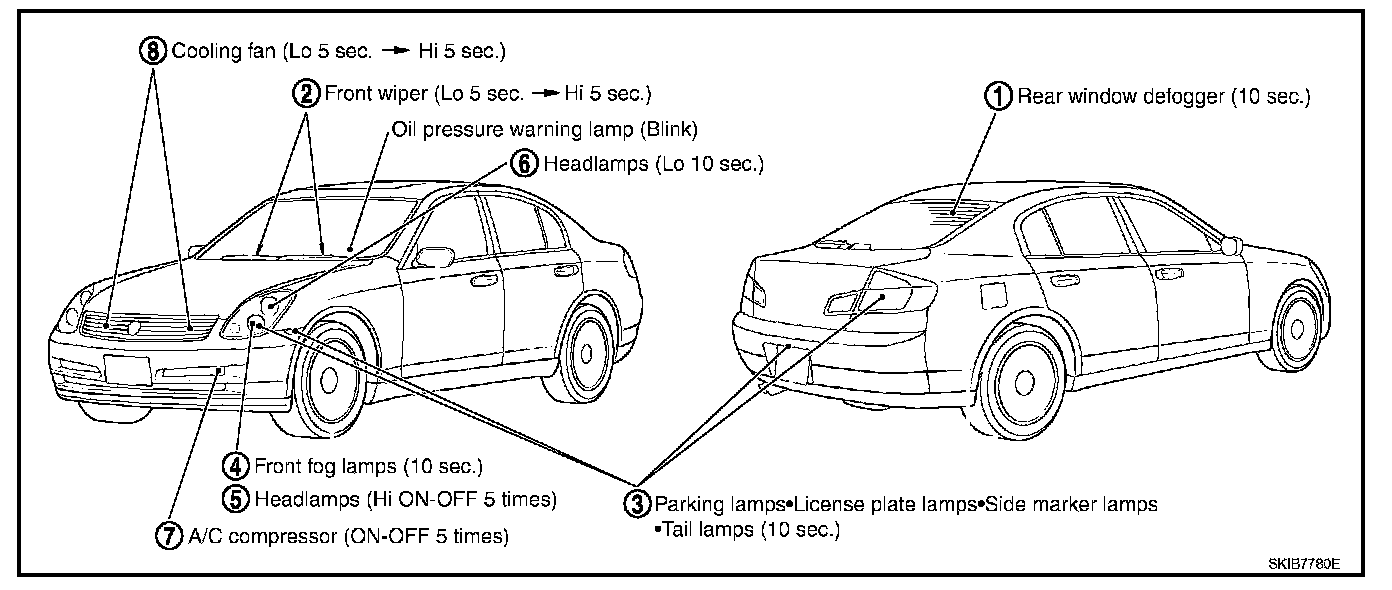 8 Cooling fan (Lo 5 sec. → Hi 5 sec.)

2 Front wiper (Lo 5 sec. → Hi 5 sec.)

Oil pressure warning lamp (Blink)

6 Headlamps (Lo 10 sec.)

1 Rear window defogger (10 sec.)

4 Front fog lamps (10 sec.)

5 Headlamps (Hi ON-OFF 5 times)

7 A/C compressor (ON-OFF 5 times)

3 Parking lamps•License plate lamps•Side marker lamps •Tail lamps (10 sec.)

SKIB7780E