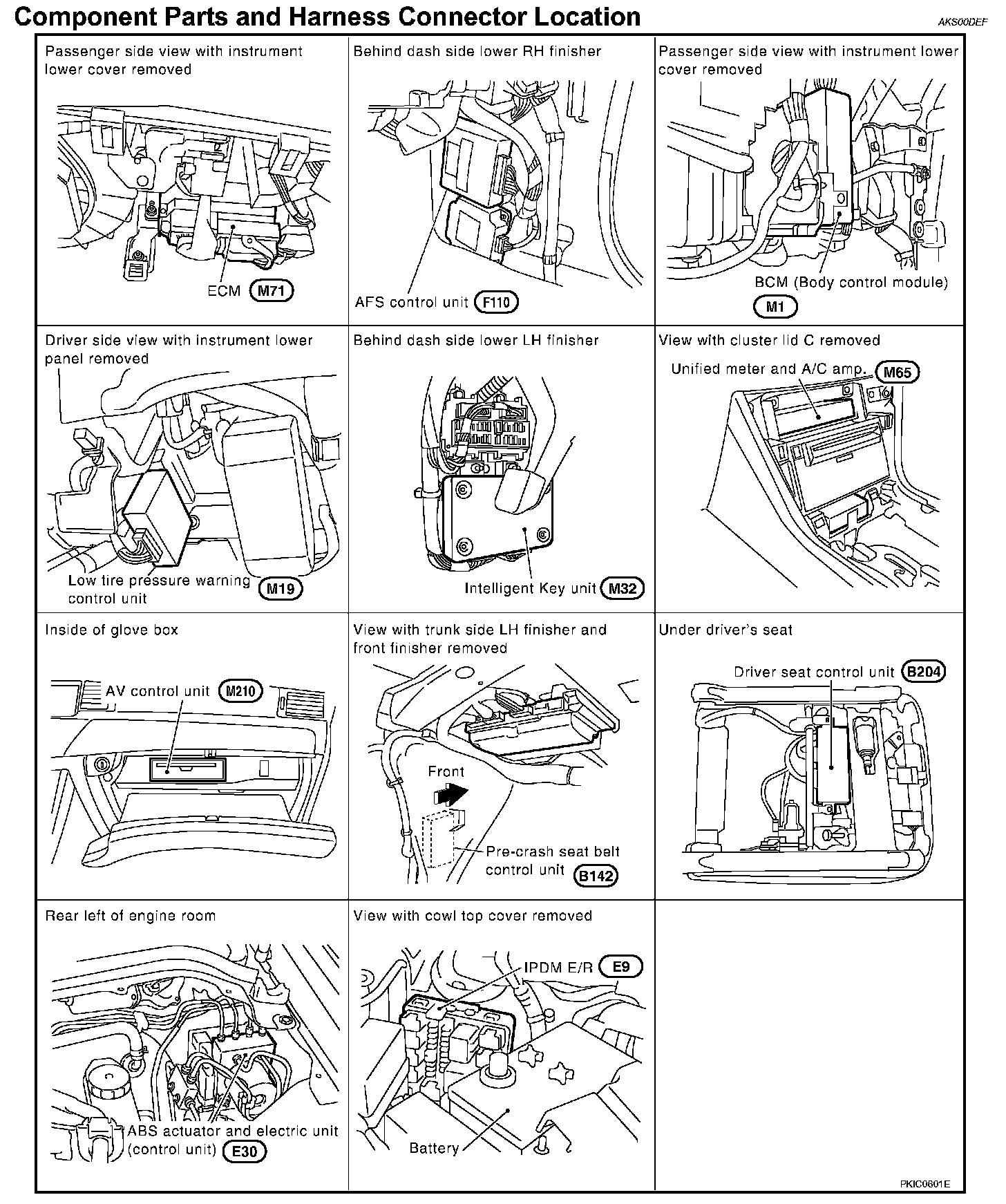 Component Parts and Harness Connector Location

AKS00DEF

Passenger side view with instrument lower cover removed

ECM M71

Behind dash side lower RH finisher

AFS control unit F110

Passenger side view with instrument lower cover removed

BCM (Body control module)

M1

Driver side view with instrument lower panel removed

Low tire pressure warning control unit M19

Behind dash side lower LH finisher

Intelligent Key unit M32

View with cluster lid C removed

Unified meter and A/C amp. M65

Inside of glove box

AV control unit M210

View with trunk side LH finisher and front finisher removed

Front

Pre-crash seat belt control unit B142

Under driver's seat

Driver seat control unit B204

Rear left of engine room

ABS actuator and electric unit (control unit) E30

View with cowl top cover removed

IPDM E/R E9

Battery

PKIC0601E