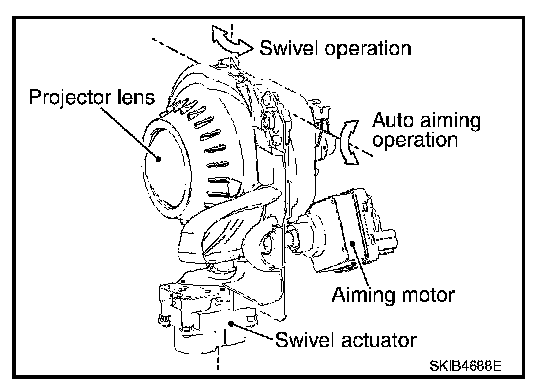 Swivel operation

Projector lens

Auto aiming operation

Aiming motor

Swivel actuator

SKIB4688E